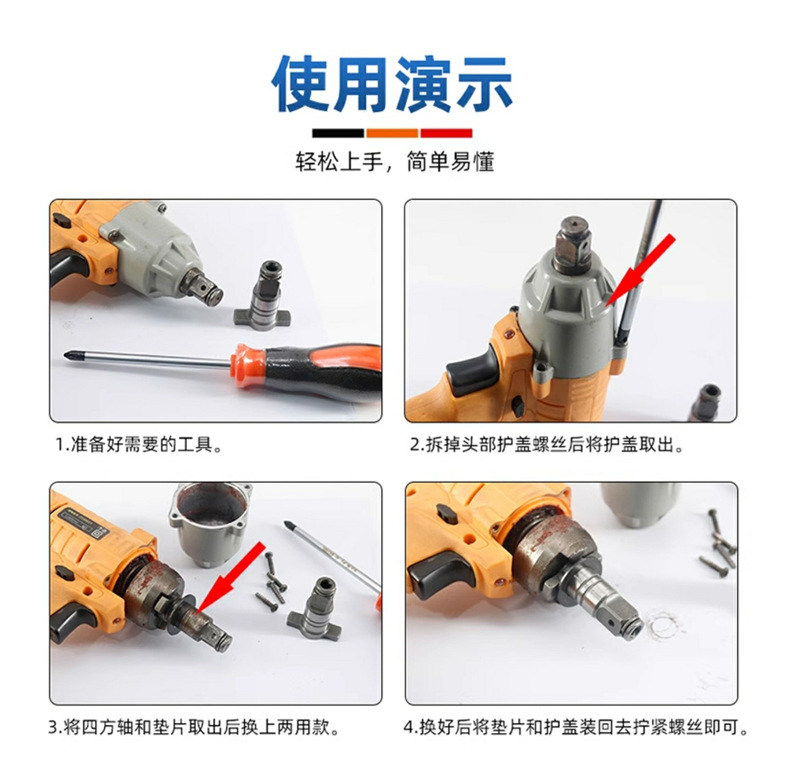 使用演示

轻松上手，简单易懂

1.准备好需要的工具。

2.拆掉头部护盖螺丝后将护盖取出。

3.将四方轴和垫片取出后换上两用款。

4.换好后将垫片和护盖装回去拧紧螺丝即可。