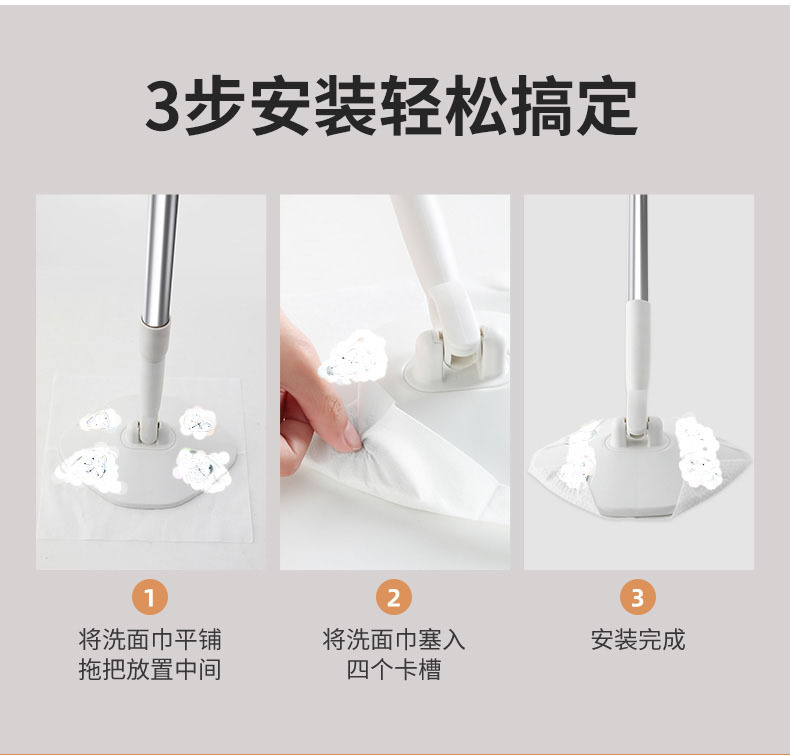 3步安装轻松搞定

1
将洗面巾平铺
拖把放置中间

2
将洗面巾塞入
四个卡槽

3
安装完成