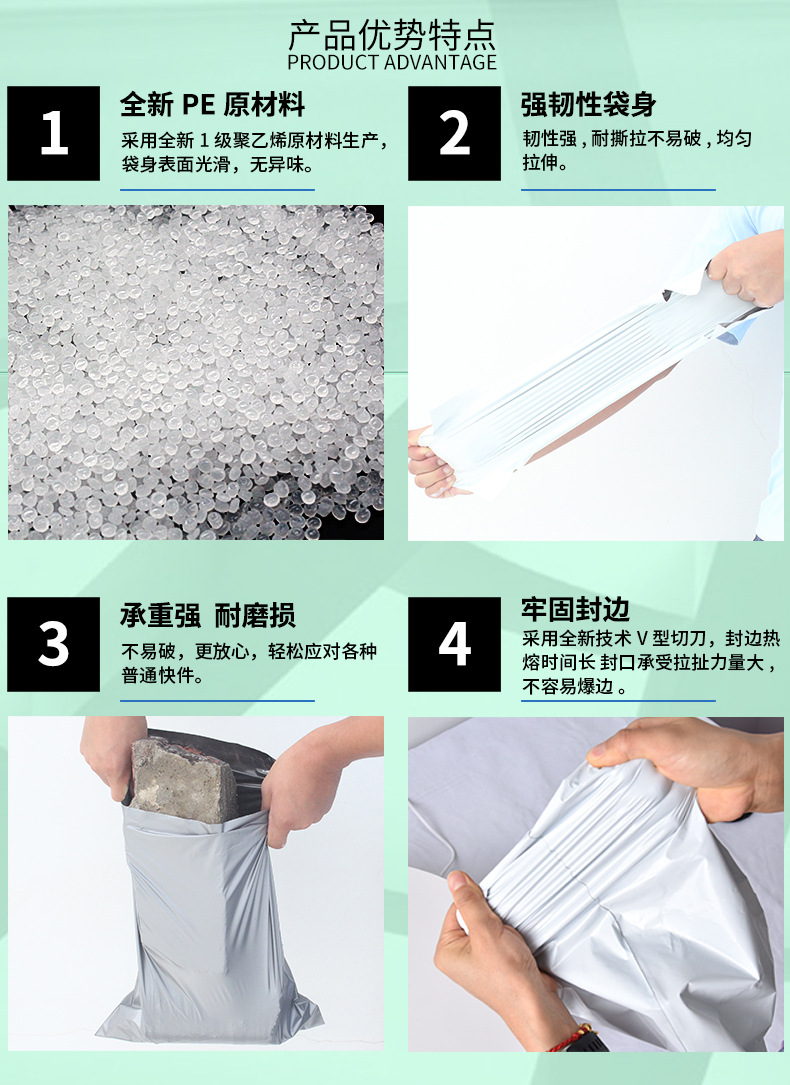 产品优势特点
PRODUCT ADVANTAGE

1
全新 PE 原材料
采用全新 1 级聚乙烯原材料生产，袋身表面光滑，无异味。

2
强韧性袋身
韧性强，耐撕拉不易破，均匀拉伸。

3
承重强 耐磨损
不易破，更放心，轻松应对各种普通快件。

4
牢固封边
采用全新技术 V 型切刀，封边热熔时间长 封口承受拉扯力量大，不容易爆边。