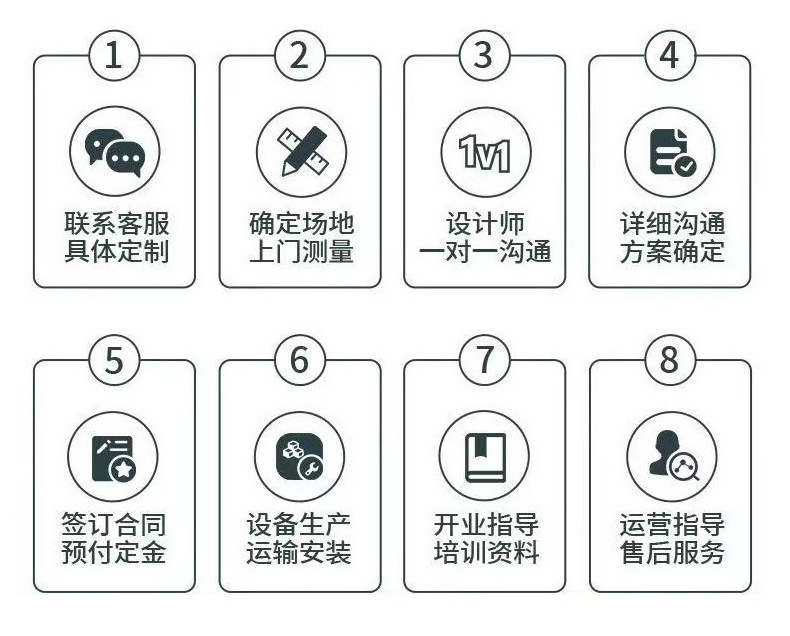 1
联系客服
具体定制

2
确定场地
上门测量

3
1v1
设计师
一对一沟通

4
详细沟通
方案确定

5
签订合同
预付定金

6
设备生产
运输安装

7
开业指导
培训资料

8
运营指导
售后服务