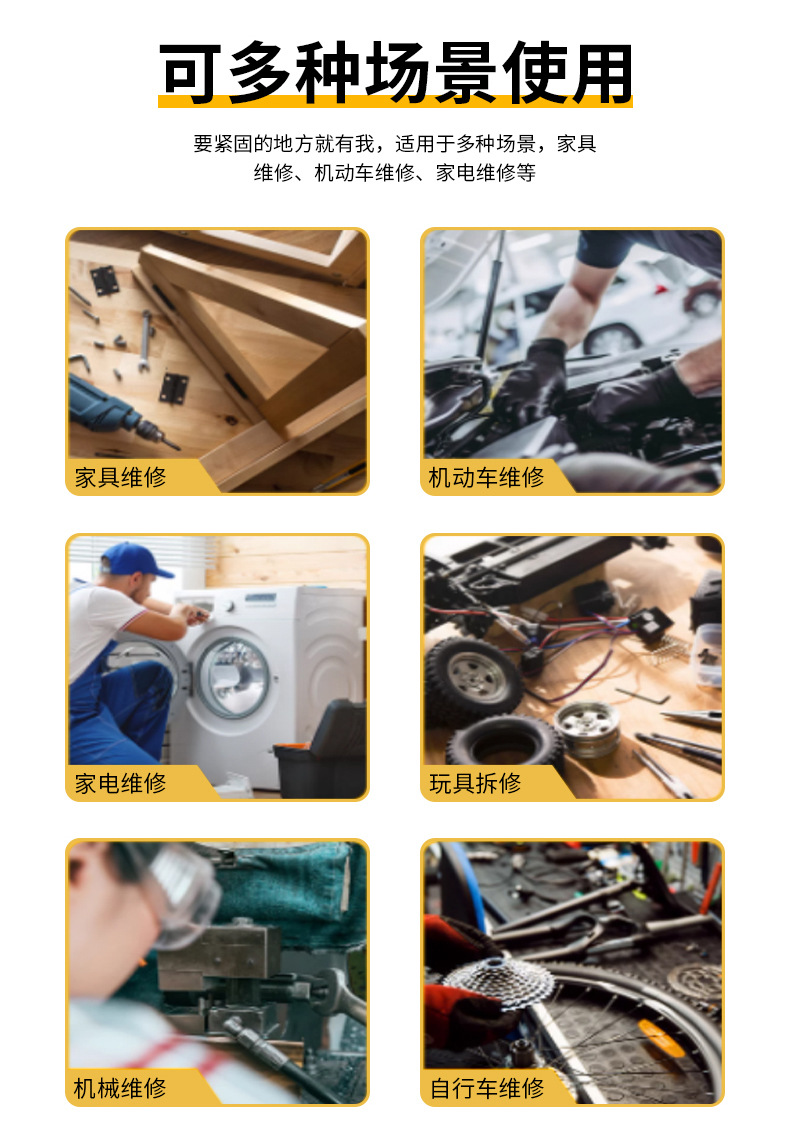 可多种场景使用

要紧固的地方就有我，适用于多种场景，家具维修、机动车维修、家电维修等

家具维修

机动车维修

家电维修

玩具拆修

机械维修

自行车维修