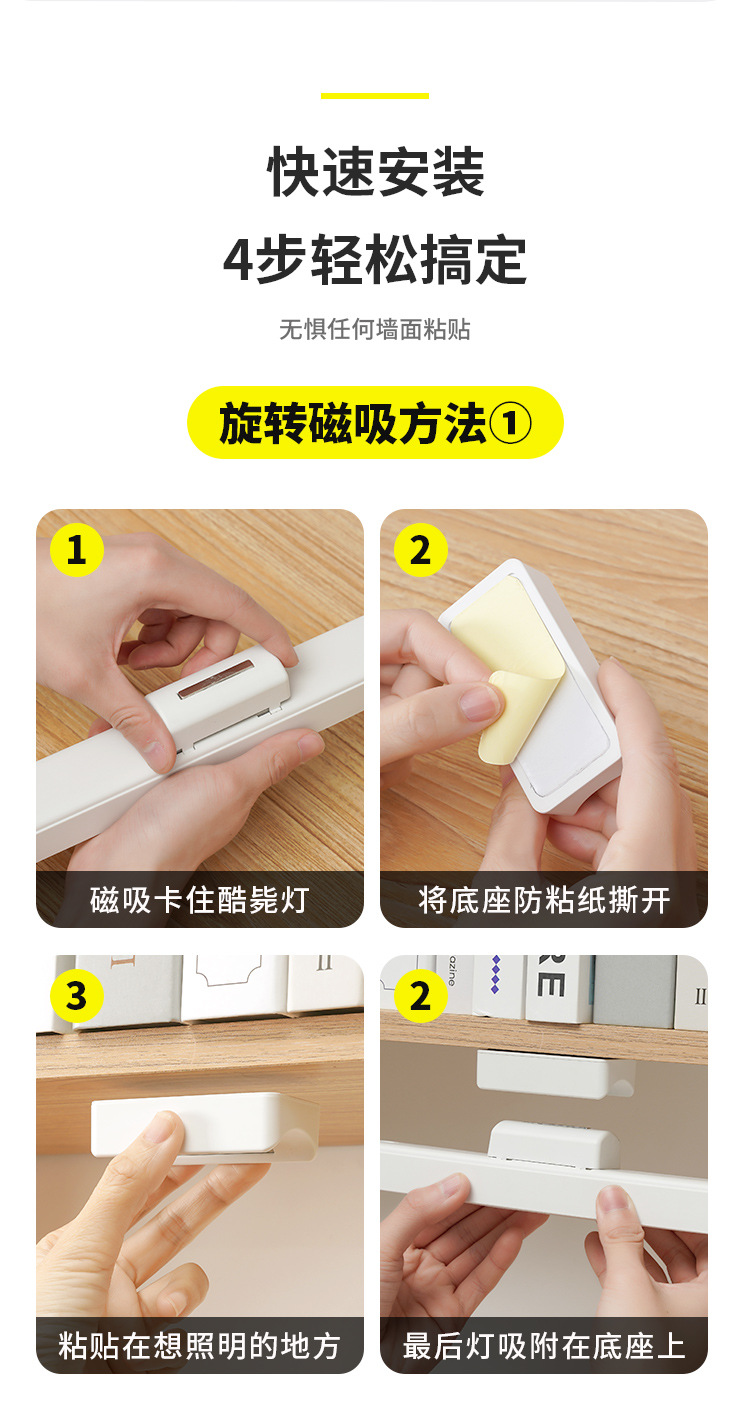 快速安装
4步轻松搞定
无惧任何墙面粘贴

旋转磁吸方法①

1
磁吸卡住酷毙灯

2
将底座防粘纸撕开

3
粘贴在想照明的地方

2
最后灯吸附在底座上