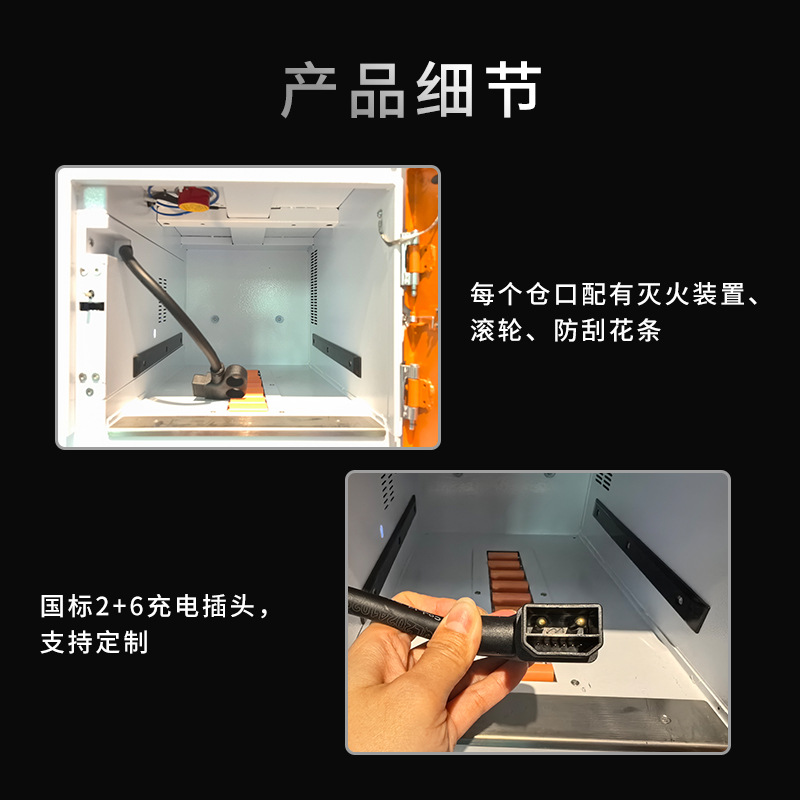 产品细节

每个仓口配有灭火装置、滚轮、防刮花条

国标2+6充电插头，支持定制