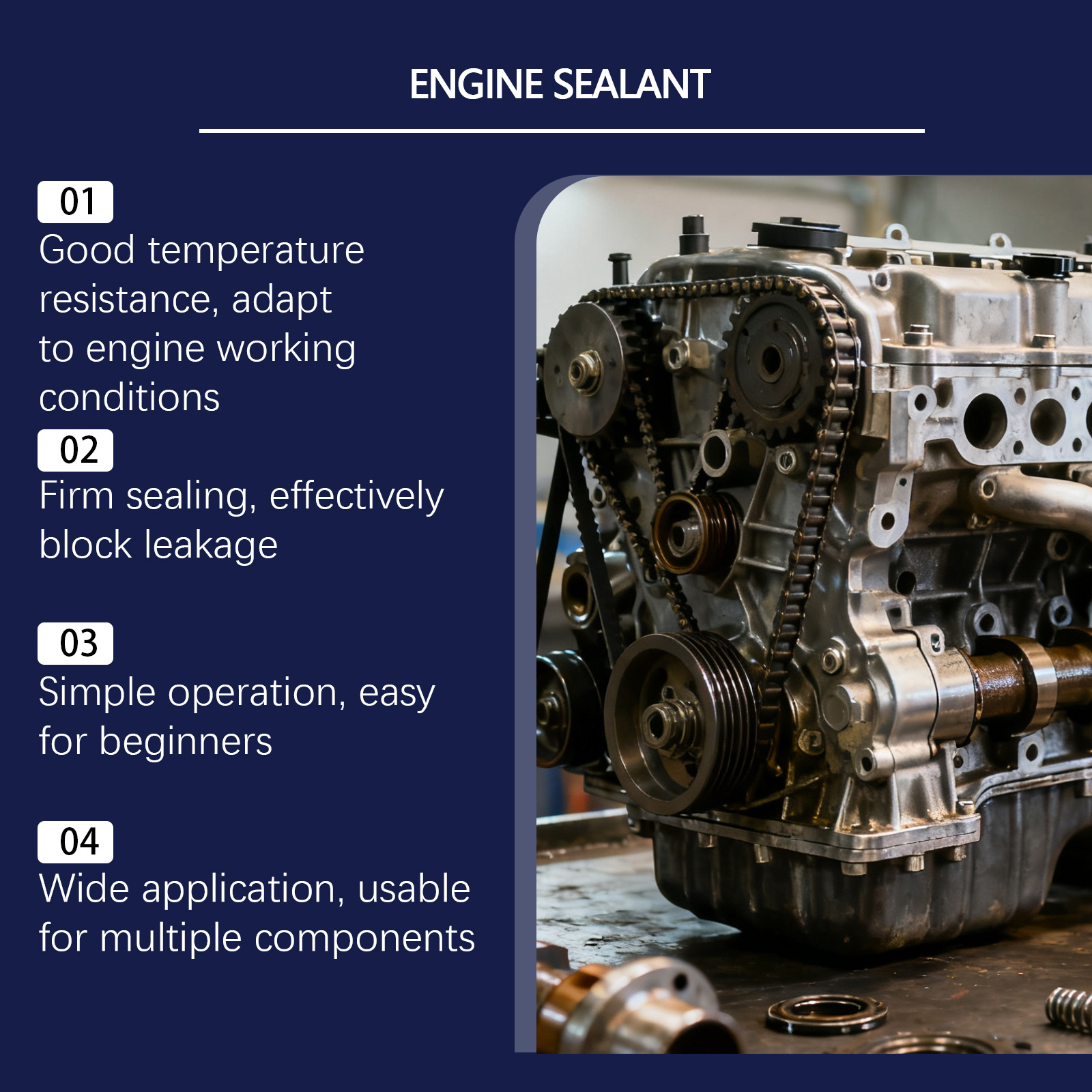 ENGINE SEALANT

01
Good temperature resistance, adapt to engine working conditions

02
Firm sealing, effectively block leakage

03
Simple operation, easy for beginners

04
Wide application, usable for multiple components