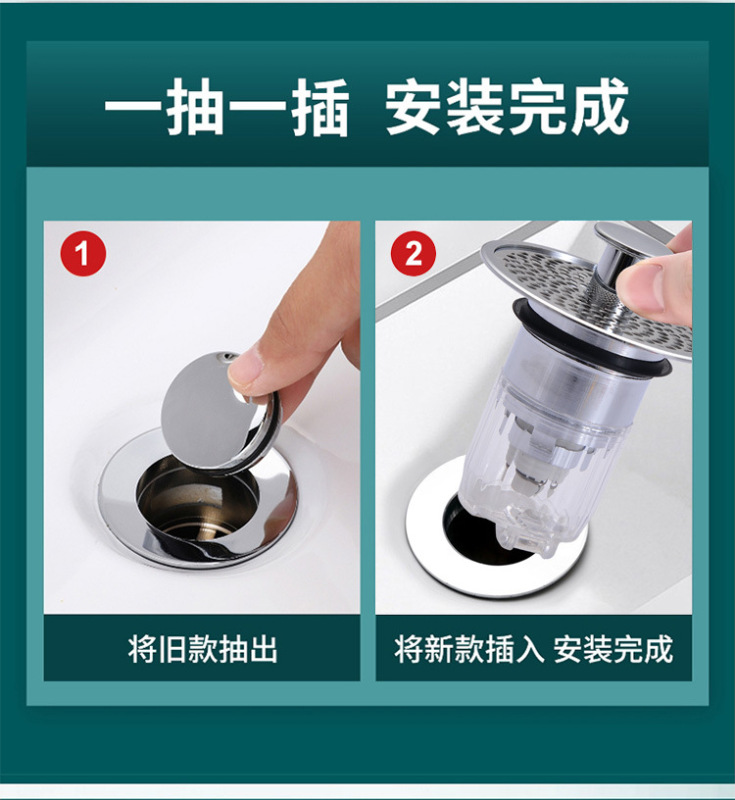 一抽一插 安装完成

1

将旧款抽出

2

将新款插入 安装完成