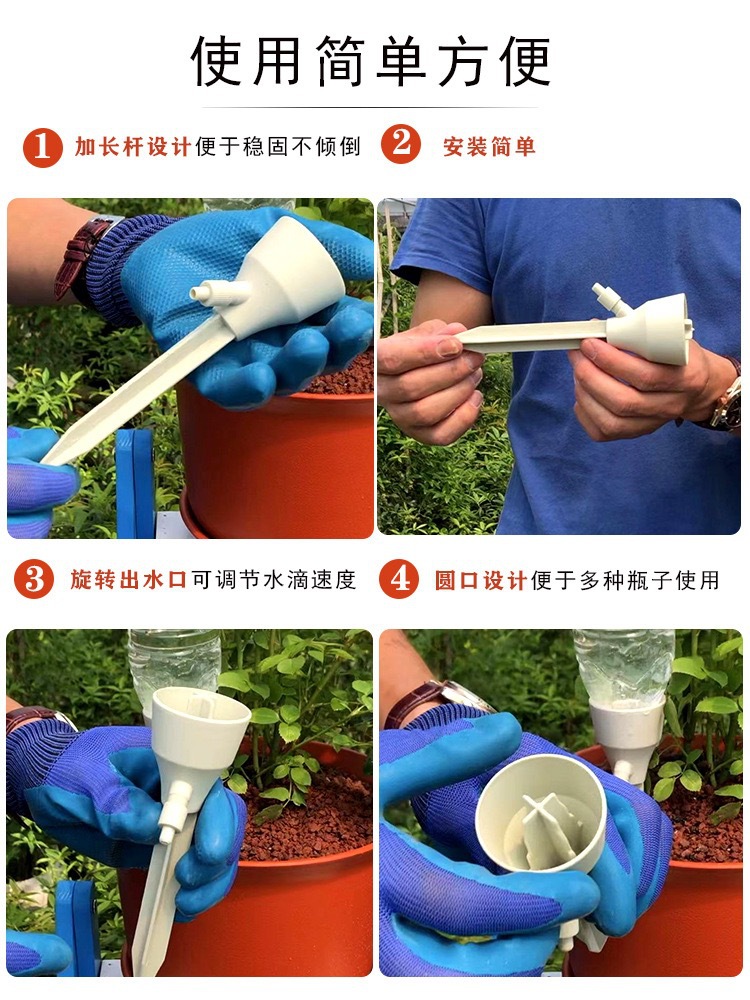 使用简单方便

1 加长杆设计便于稳固不倾倒

2 安装简单

3 旋转出水口可调节水滴速度

4 圆口设计便于多种瓶子使用