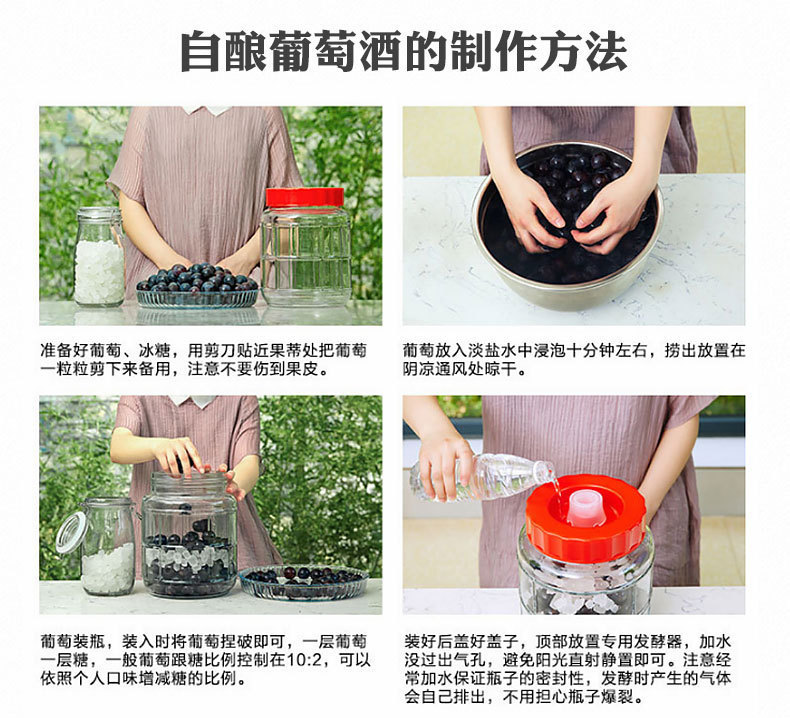 自酿葡萄酒的制作方法

准备好葡萄、冰糖，用剪刀贴近果蒂处把葡萄一粒粒剪下来备用，注意不要伤到果皮。

葡萄放入淡盐水中浸泡十分钟左右，捞出放置在阴凉通风处晾干。

葡萄装瓶，装入时将葡萄捏破即可，一层葡萄一层糖，一般葡萄跟糖比例控制在10:2，可以依照个人口味增减糖的比例。

装好后盖好盖子，顶部放置专用发酵器，加水没过出气孔，避免阳光直射静置即可。注意经常加水保证瓶子的密封性，发酵时产生的气体会自己排出，不用担心瓶子爆裂。