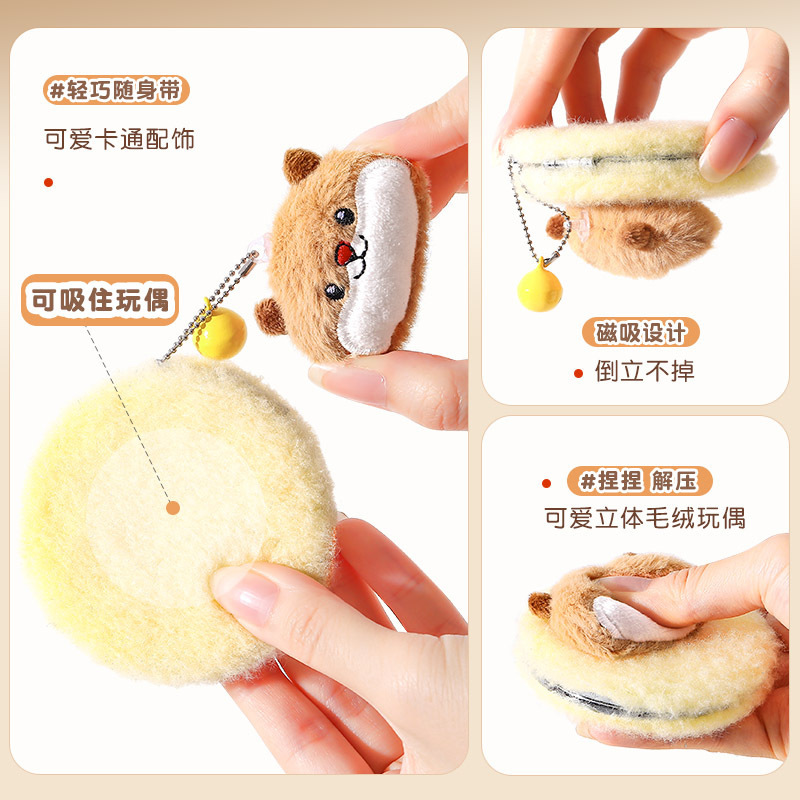 #轻巧随身带

可爱卡通配饰

可吸住玩偶

磁吸设计

倒立不掉

#捏捏 解压

可爱立体毛绒玩偶