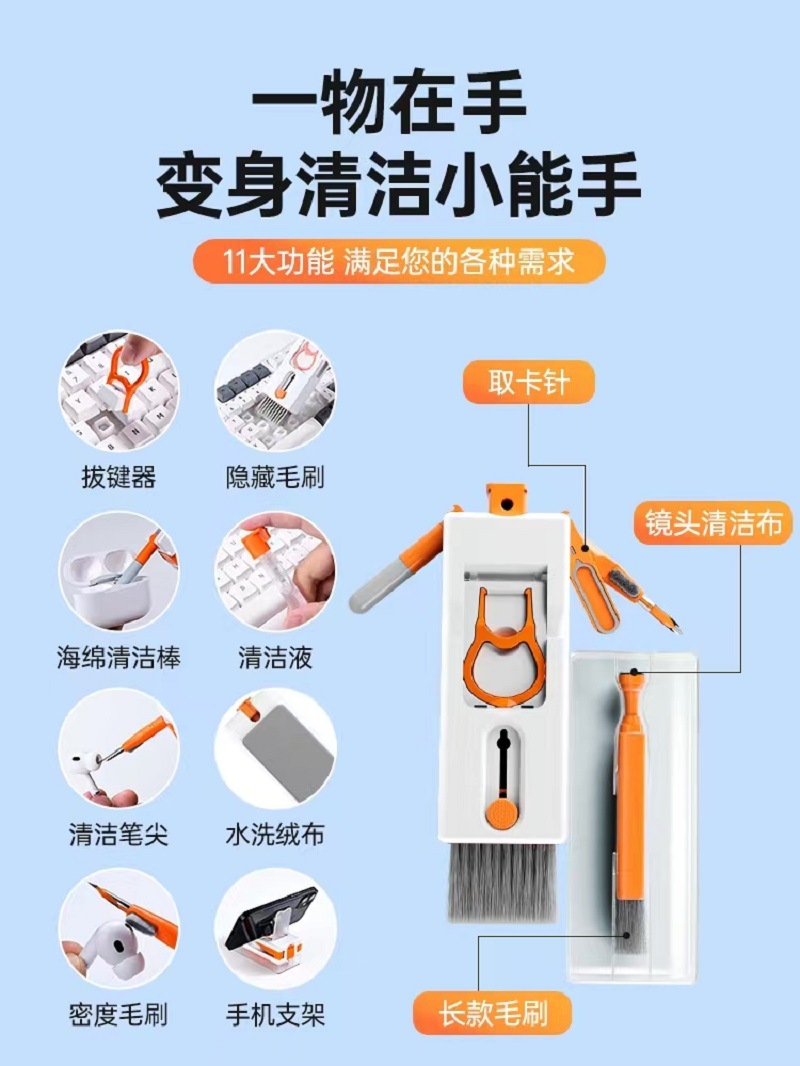 一物在手
变身清洁小能手

11大功能 满足您的各种需求

拔键器

隐藏毛刷

海绵清洁棒

清洁液

清洁笔尖

水洗绒布

密度毛刷

手机支架

取卡针

镜头清洁布

长款毛刷