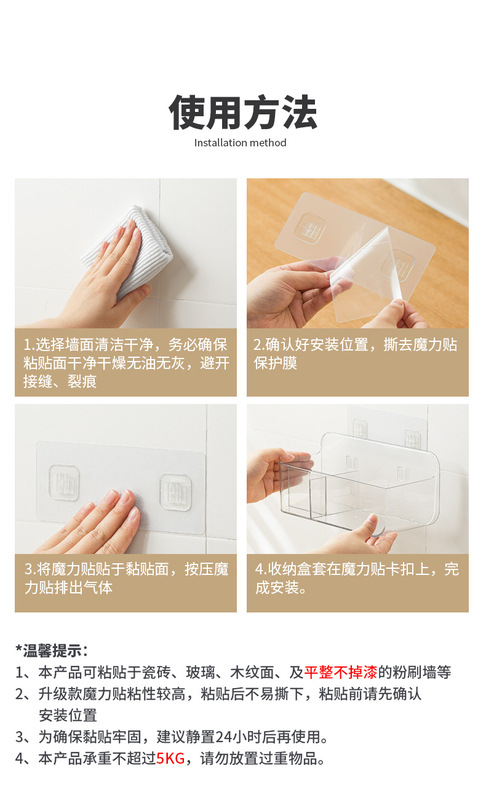 使用方法
Installation method

1.选择墙面清洁干净，务必确保粘贴面干净干燥无油无灰，避开接缝、裂痕

2.确认好安装位置，撕去魔力贴保护膜

3.将魔力贴贴于黏贴面，按压魔力贴排出气体

4.收纳盒套在魔力贴卡扣上，完成安装。

*温馨提示：
1、本产品可粘贴于瓷砖、玻璃、木纹面、及平整不掉漆的粉刷墙等
2、升级款魔力贴粘性较高，粘贴后不易撕下，粘贴前请先确认安装位置
3、为确保黏贴牢固，建议静置24小时后再使用。
4、本产品承重不超过5KG，请勿放置过重物品。