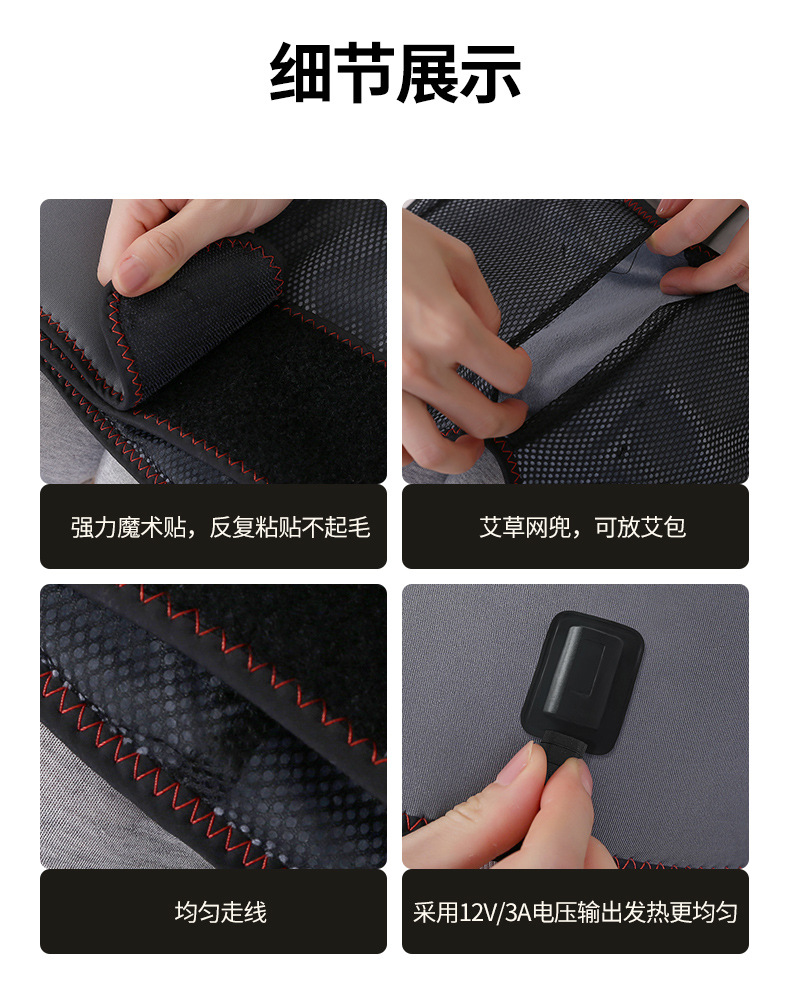 细节展示

强力魔术贴，反复粘贴不起毛

艾草网兜，可放艾包

均匀走线

采用12V/3A电压输出发热更均匀