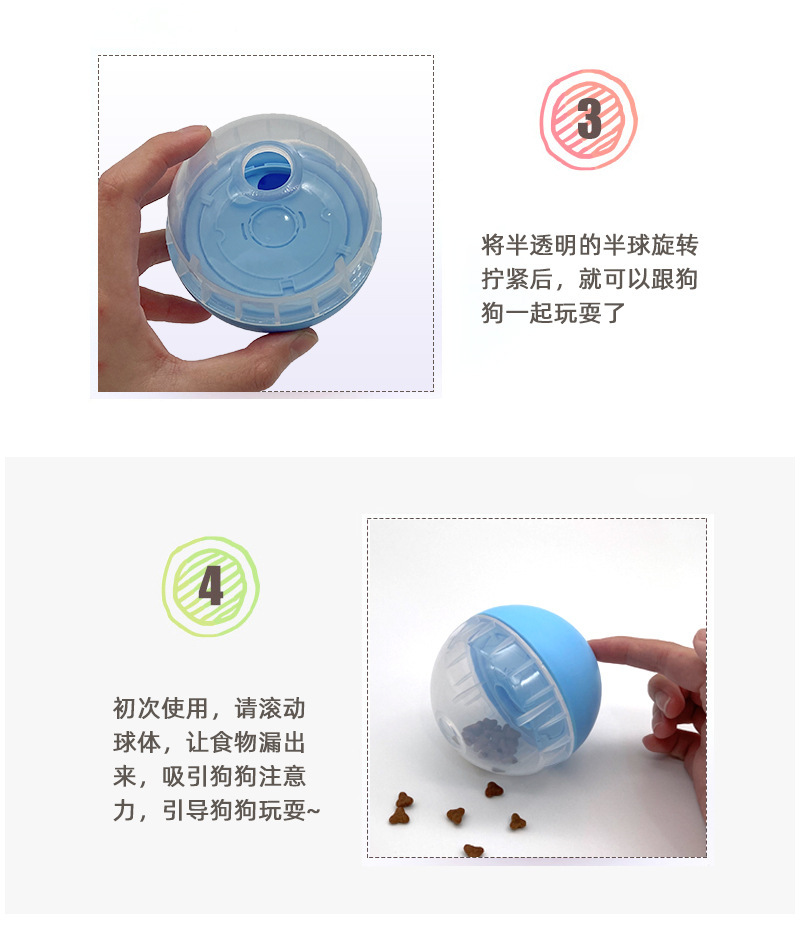 3

将半透明的半球旋转拧紧后，就可以跟狗狗一起玩耍了

4

初次使用，请滚动球体，让食物漏出来，吸引狗狗注意力，引导狗狗玩耍~