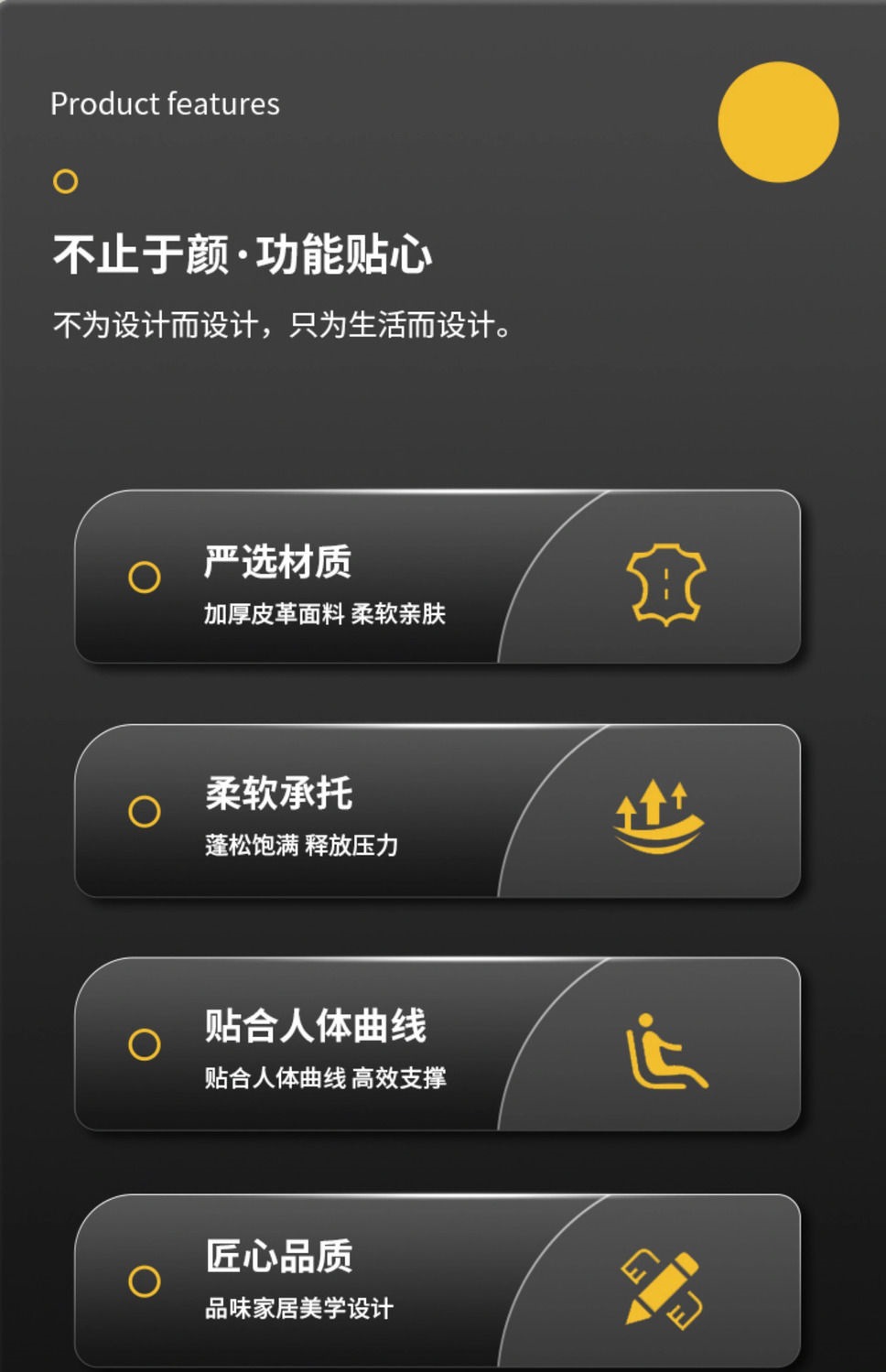 Product features

不止于颜·功能贴心

不为设计而设计，只为生活而设计。

严选材质

加厚皮革面料 柔软亲肤

柔软承托

蓬松饱满 释放压力

贴合人体曲线

贴合人体曲线 高效支撑

匠心品质

品味家居美学设计