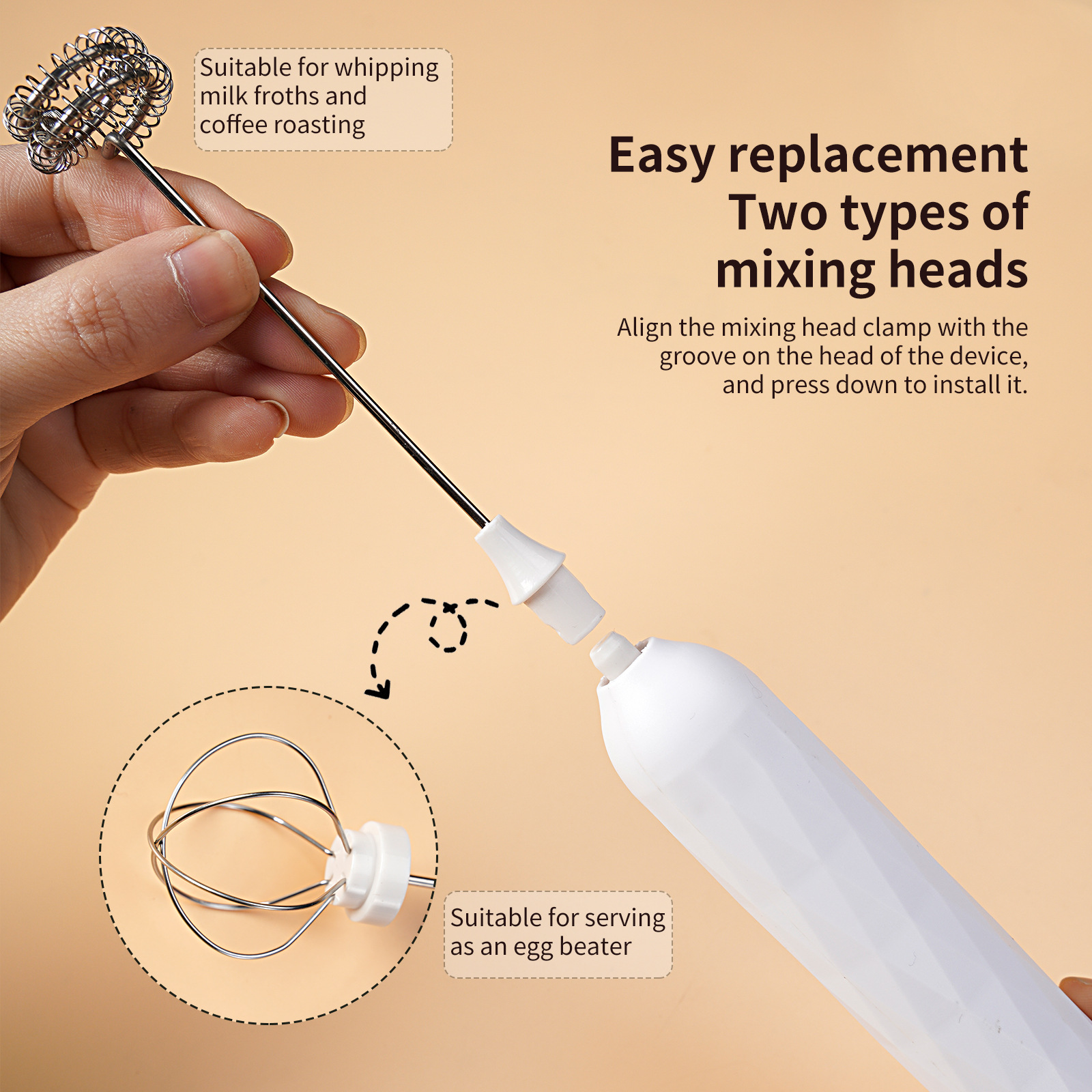 Suitable for whipping milk froths and coffee roasting

Easy replacement
Two types of mixing heads

Align the mixing head clamp with the groove on the head of the device, and press down to install it.

Suitable for serving as an egg beater