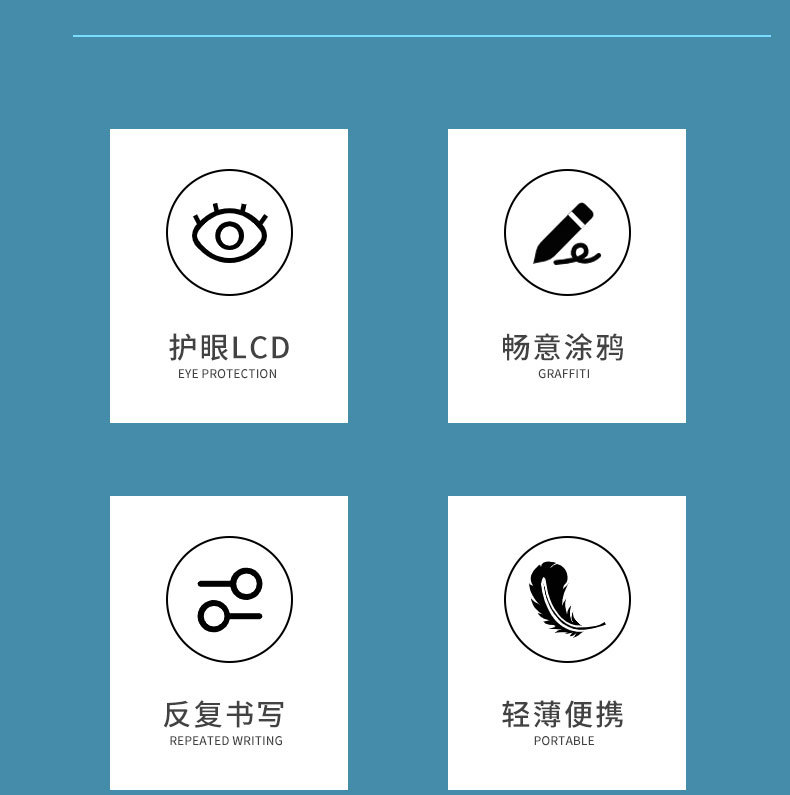 护眼LCD
EYE PROTECTION

畅意涂鸦
GRAFFITI

反复书写
REPEATED WRITING

轻薄便携
PORTABLE