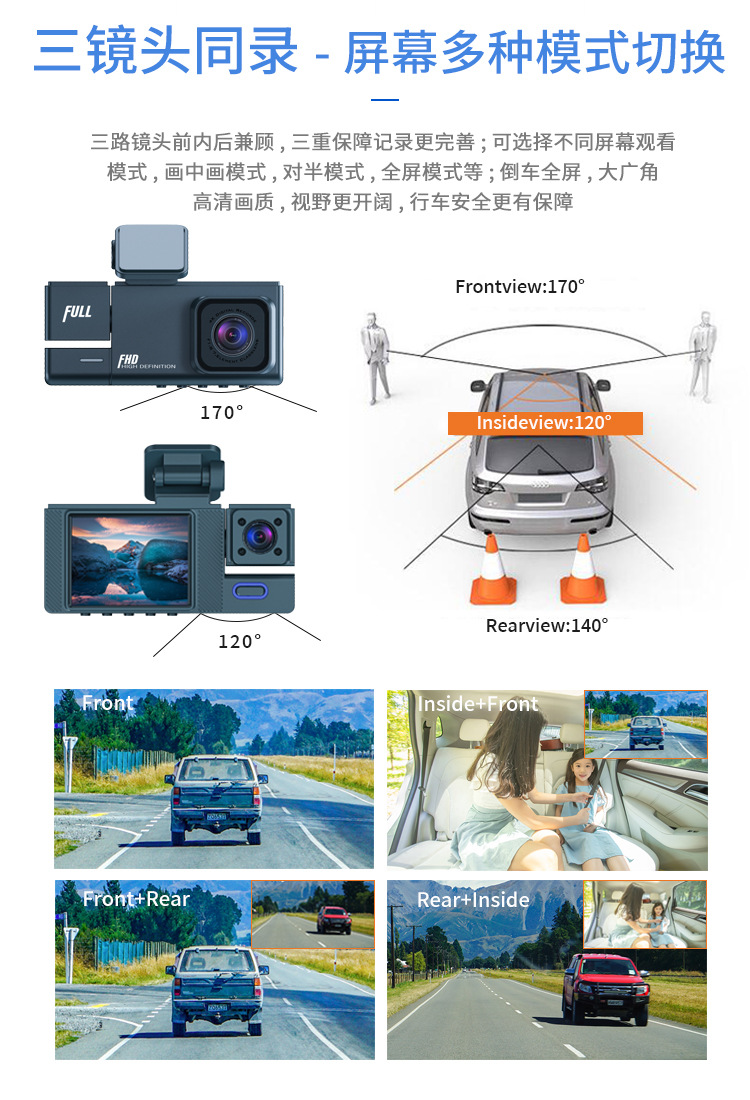 三镜头同录 - 屏幕多种模式切换

三路镜头前内后兼顾，三重保障记录更完善；可选择不同屏幕观看模式，画中画模式，对半模式，全屏模式等；倒车全屏，大广角高清画质，视野更开阔，行车安全更有保障

FULL

FHD HIGH DEFINITION

170°

120°

Frontview:170°

Insideview:120°

Rearview:140°

Front

Inside+Front

Front+Rear

Rear+Inside