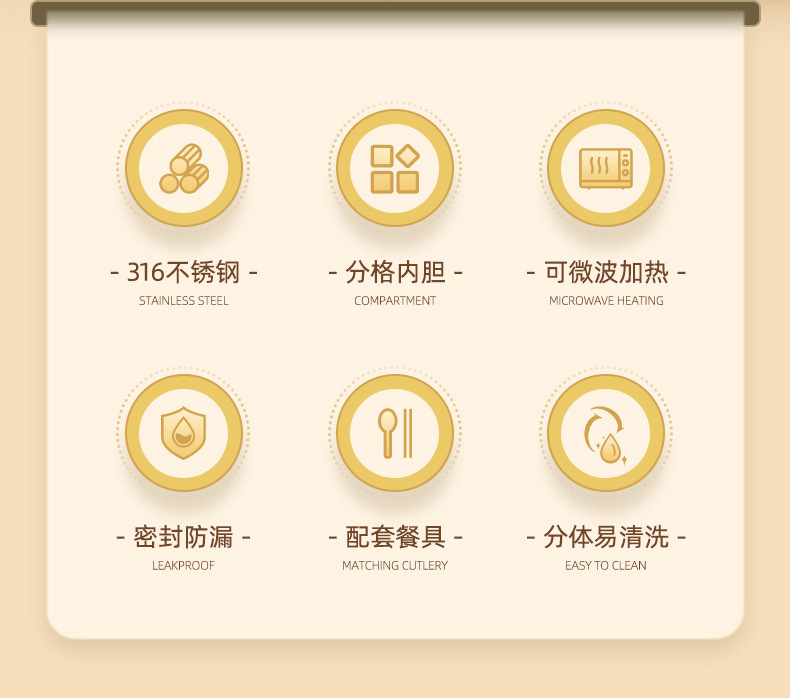 - 316不锈钢 -
STAINLESS STEEL

- 分格内胆 -
COMPARTMENT

- 可微波加热 -
MICROWAVE HEATING

- 密封防漏 -
LEAKPROOF

- 配套餐具 -
MATCHING CUTLERY

- 分体易清洗 -
EASY TO CLEAN