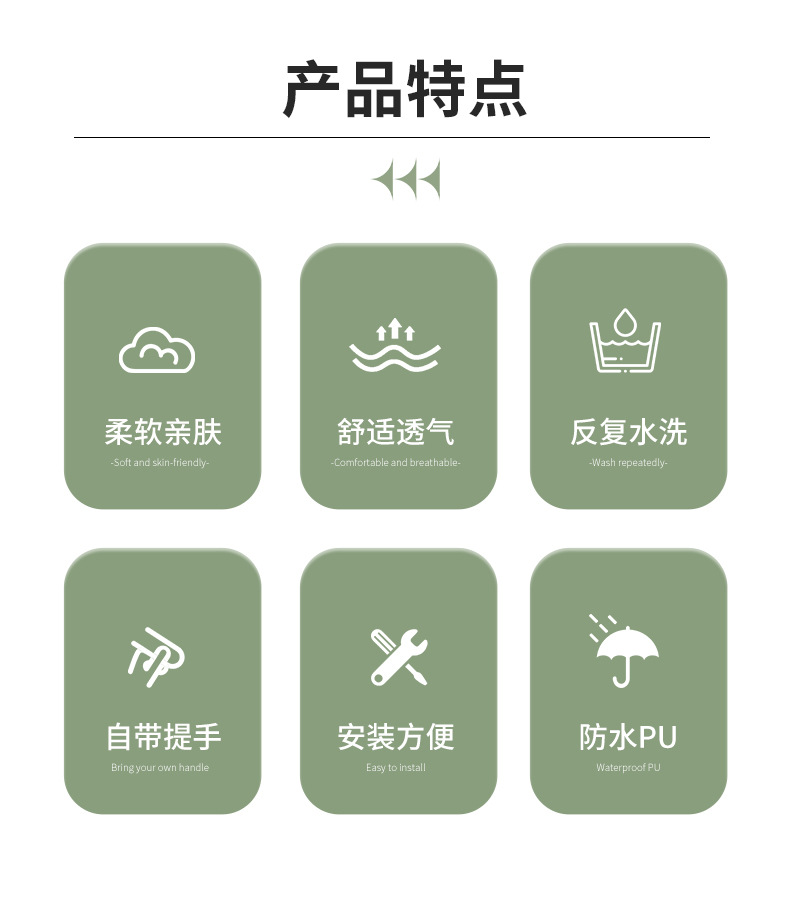 产品特点

柔软亲肤
-Soft and skin-friendly-

舒适透气
-Comfortable and breathable-

反复水洗
-Wash repeatedly-

自带提手
Bring your own handle

安装方便
Easy to install

防水PU
Waterproof PU