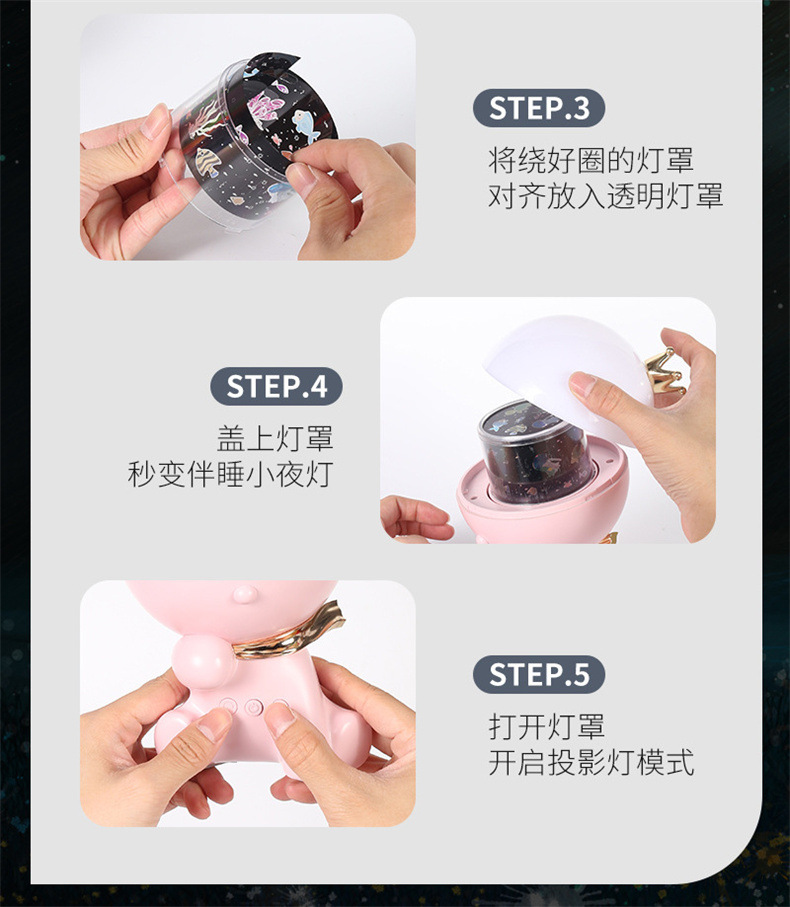 STEP.3
将绕好圈的灯罩
对齐放入透明灯罩

STEP.4
盖上灯罩
秒变伴睡小夜灯

STEP.5
打开灯罩
开启投影灯模式