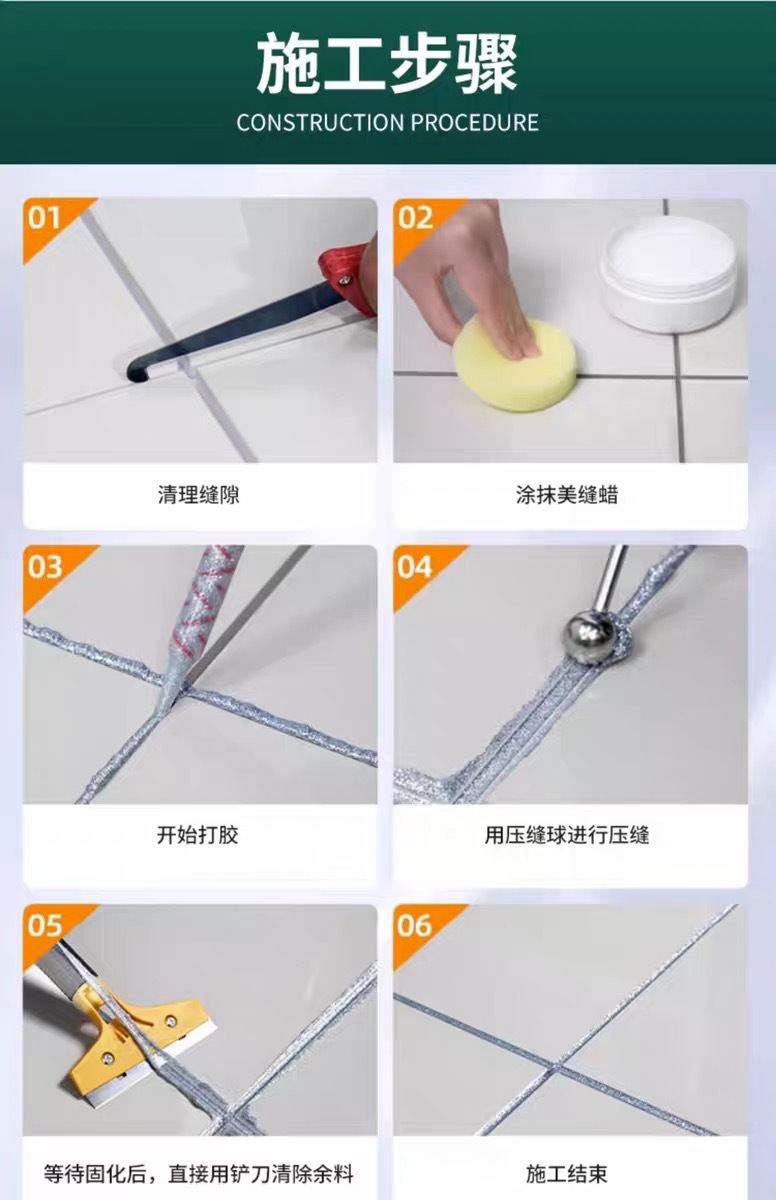 施工步骤
CONSTRUCTION PROCEDURE

01
清理缝隙

02
涂抹美缝蜡

03
开始打胶

04
用压缝球进行压缝

05
等待固化后，直接用铲刀清除余料

06
施工结束