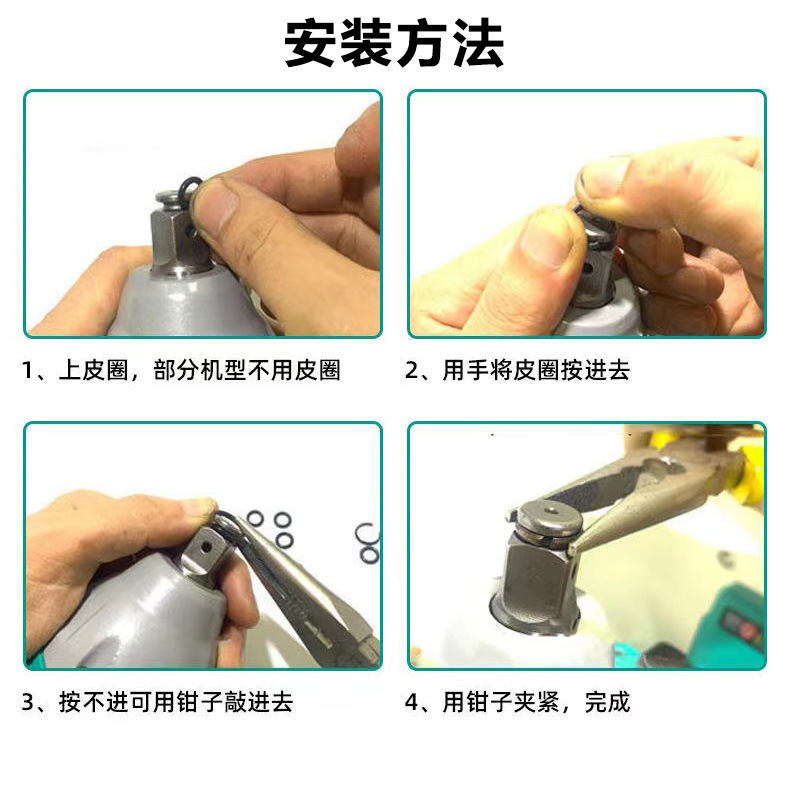 安装方法

1、上皮圈，部分机型不用皮圈

2、用手将皮圈按进去

3、按不进可用钳子敲进去

4、用钳子夹紧，完成