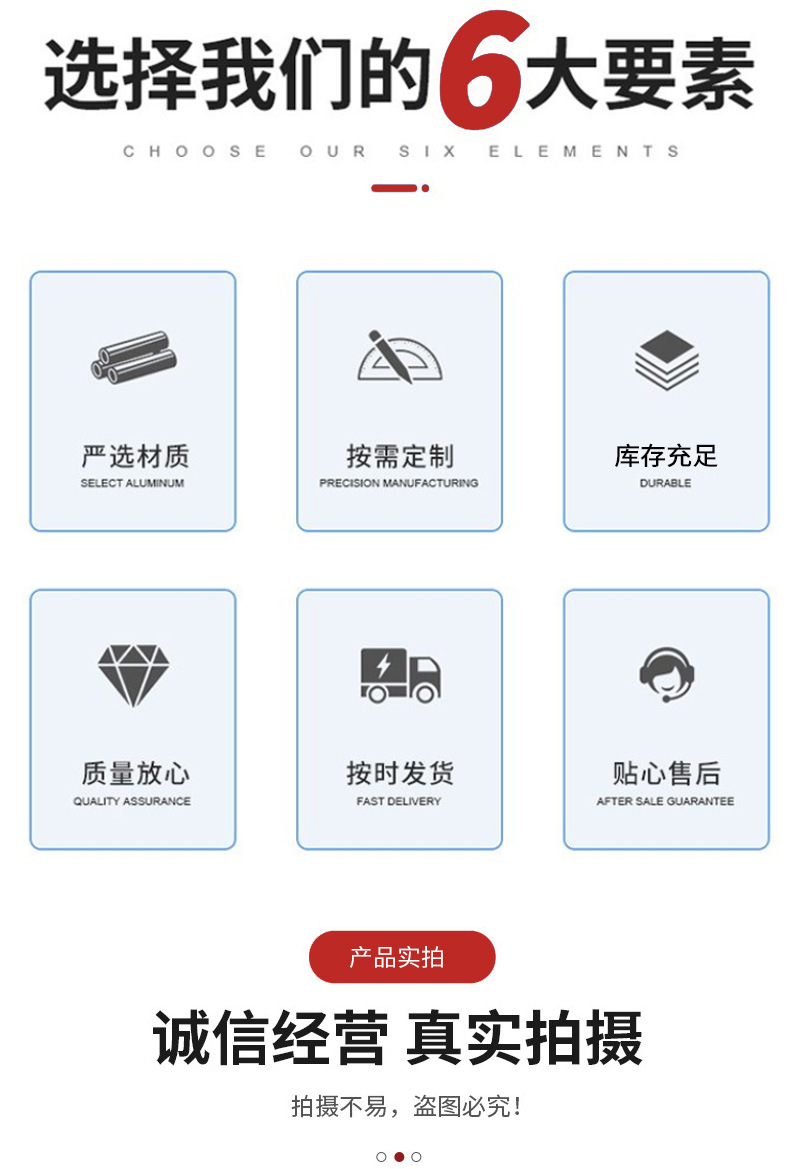 选择我们的6大要素

CHOOSE OUR SIX ELEMENTS

严选材质
SELECT ALUMINUM

按需定制
PRECISION MANUFACTURING

库存充足
DURABLE

质量放心
QUALITY ASSURANCE

按时发货
FAST DELIVERY

贴心售后
AFTER SALE GUARANTEE

产品实拍

诚信经营 真实拍摄

拍摄不易，盗图必究！