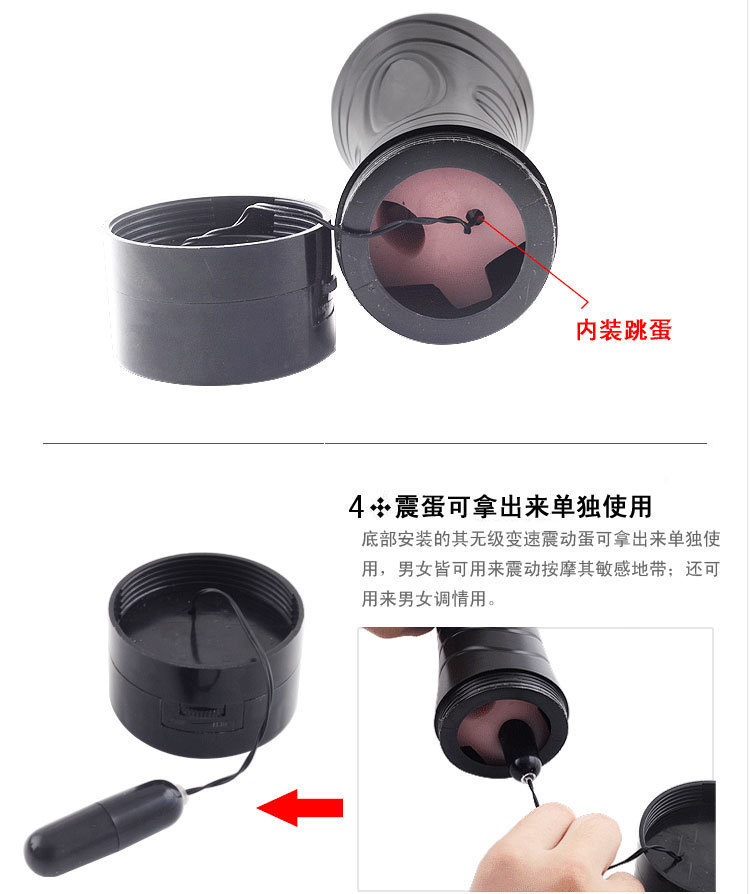 内装跳蛋

4✣震蛋可拿出来单独使用

底部安装的其无级变速震动蛋可拿出来单独使用，男女皆可用来震动按摩其敏感地带；还可用来男女调情用。