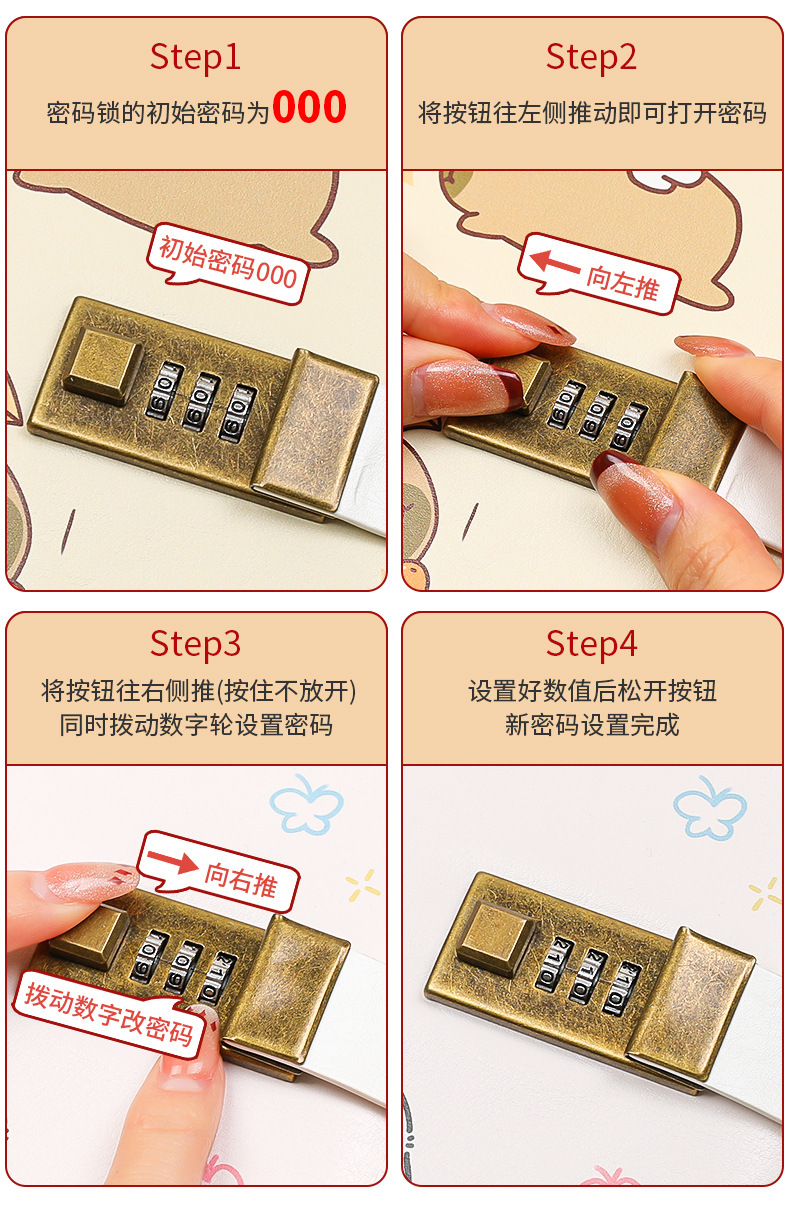 Step1

密码锁的初始密码为000

初始密码000

Step2

将按钮往左侧推动即可打开密码

向左推

Step3

将按钮往右侧推(按住不放开)
同时拨动数字轮设置密码

向右推

拨动数字改密码

Step4

设置好数值后松开按钮
新密码设置完成