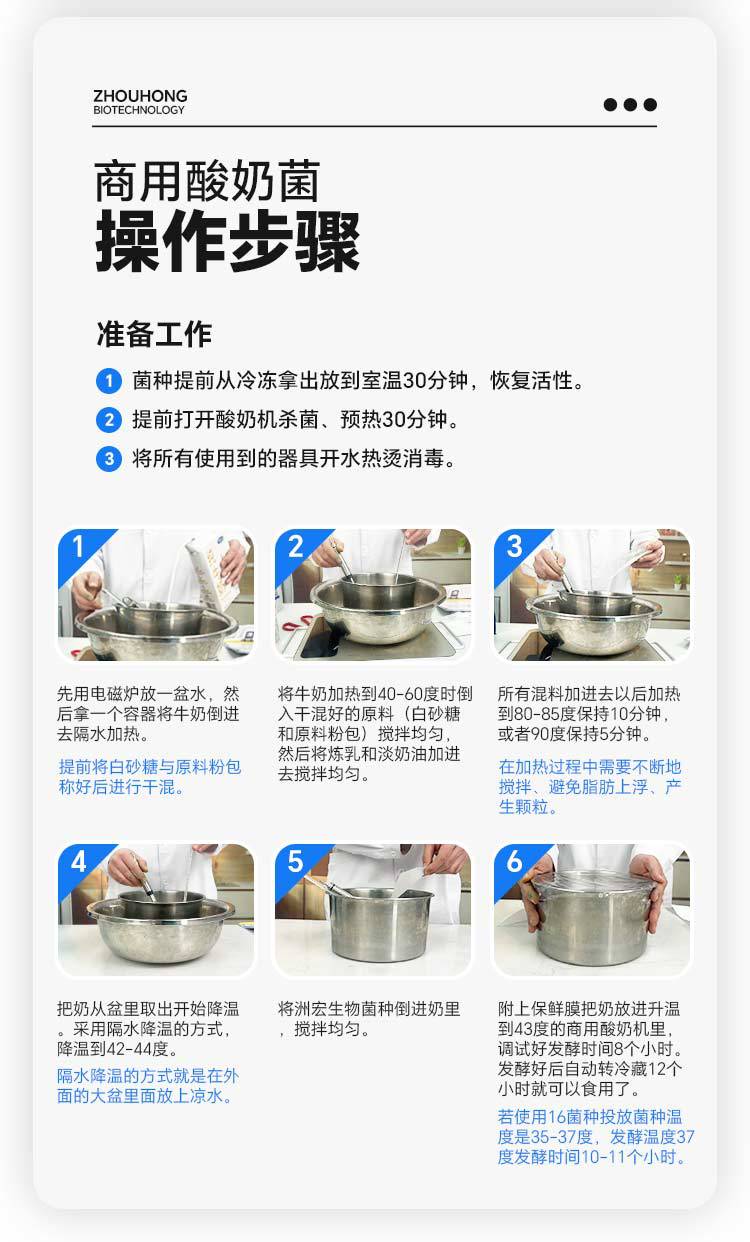 ZHOUHONG
BIOTECHNOLOGY

商用酸奶菌
操作步骤

准备工作

1 菌种提前从冷冻拿出放到室温30分钟，恢复活性。
2 提前打开酸奶机杀菌、预热30分钟。
3 将所有使用到的器具开水热烫消毒。

1

先用电磁炉放一盆水，然后拿一个容器将牛奶倒进去隔水加热。

提前将白砂糖与原料粉包称好后进行干混。

2

将牛奶加热到40-60度时倒入干混好的原料（白砂糖和原料粉包）搅拌均匀，然后将炼乳和淡奶油加进去搅拌均匀。

3

所有混料加进去以后加热到80-85度保持10分钟，或者90度保持5分钟。

在加热过程中需要不断地搅拌、避免脂肪上浮、产生颗粒。

4

把奶从盆里取出开始降温。采用隔水降温的方式，降温到42-44度。

隔水降温的方式就是在外面的大盆里面放上凉水。

5

将洲宏生物菌种倒进奶里，搅拌均匀。

6

附上保鲜膜把奶放进升温到43度的商用酸奶机里，调试好发酵时间8个小时。发酵好后自动转冷藏12个小时就可以食用了。

若使用16菌种投放菌种温度是35-37度，发酵温度37度发酵时间10-11个小时。