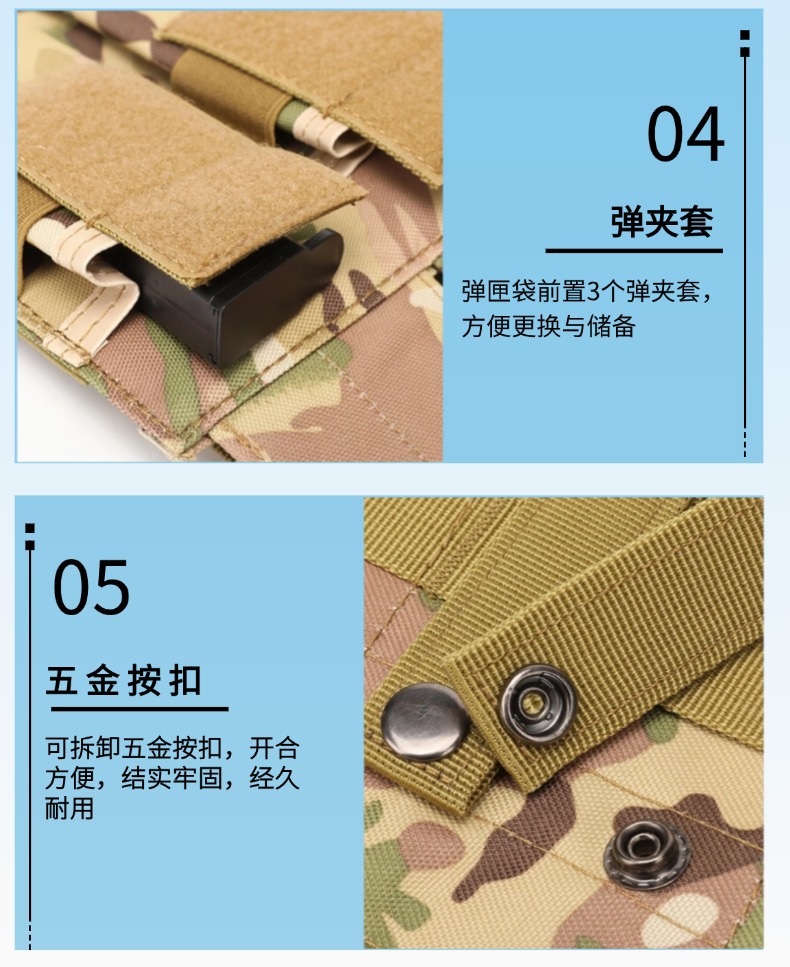 04

弹夹套

弹匣袋前置3个弹夹套，方便更换与储备

05

五金按扣

可拆卸五金按扣，开合方便，结实牢固，经久耐用