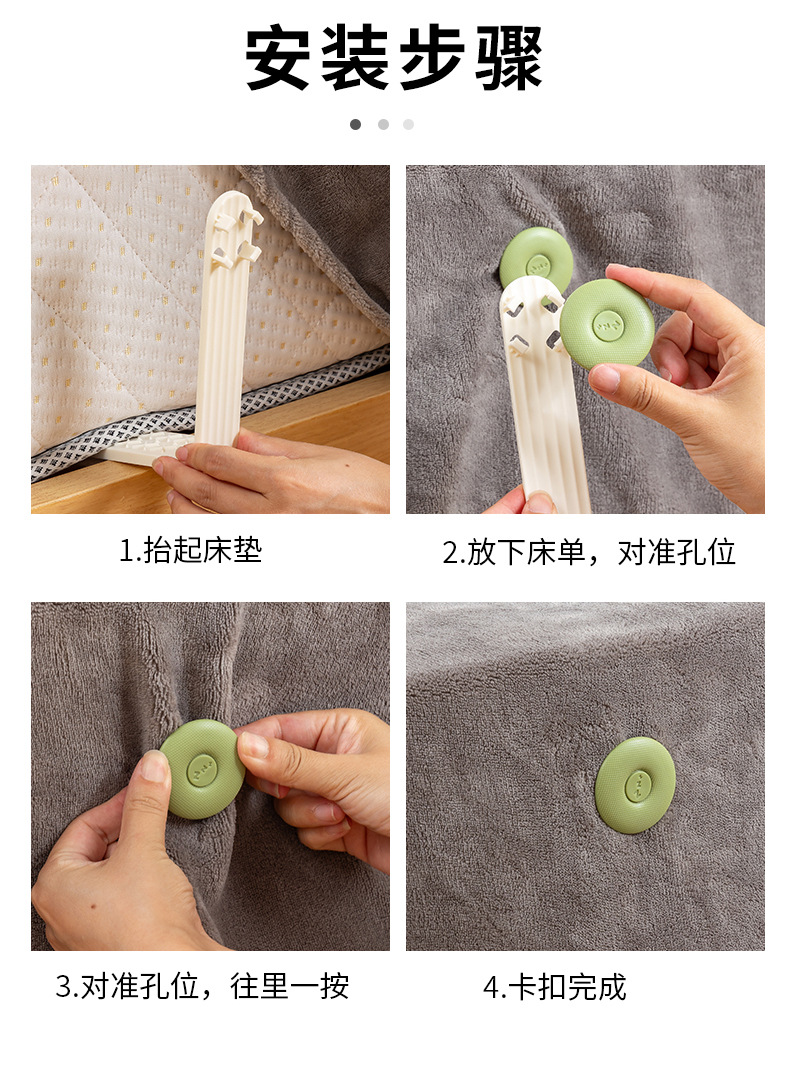 安装步骤

1.抬起床垫

2.放下床单，对准孔位

3.对准孔位，往里一按

4.卡扣完成