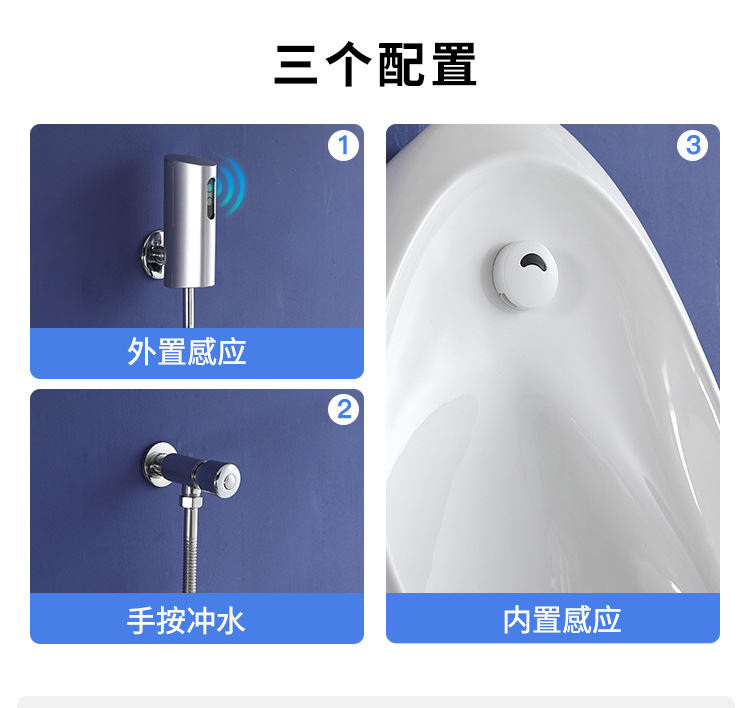 三个配置

1
外置感应

2
手按冲水

3
内置感应