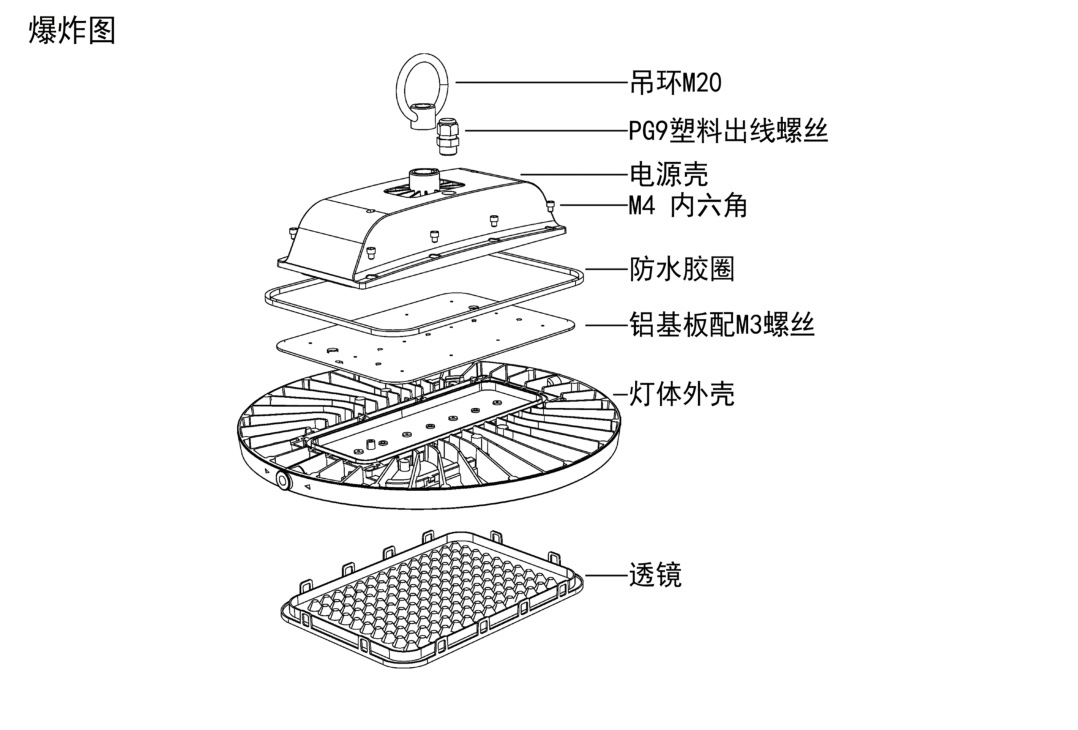 爆炸图

吊环M20

PG9塑料出线螺丝

电源壳

M4 内六角

防水胶圈

铝基板配M3螺丝

灯体外壳

透镜