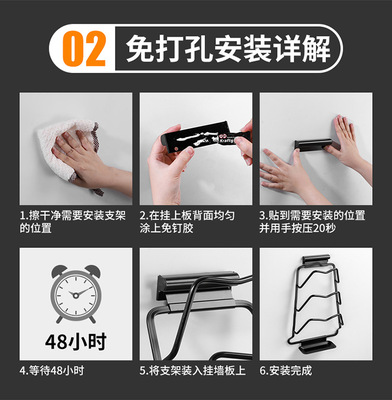 02 免打孔安装详解

1.擦干净需要安装支架的位置

2.在挂上板背面均匀涂上免钉胶

3.贴到需要安装的位置并用手按压20秒

48小时

4.等待48小时

5.将支架装入挂墙板上

6.安装完成