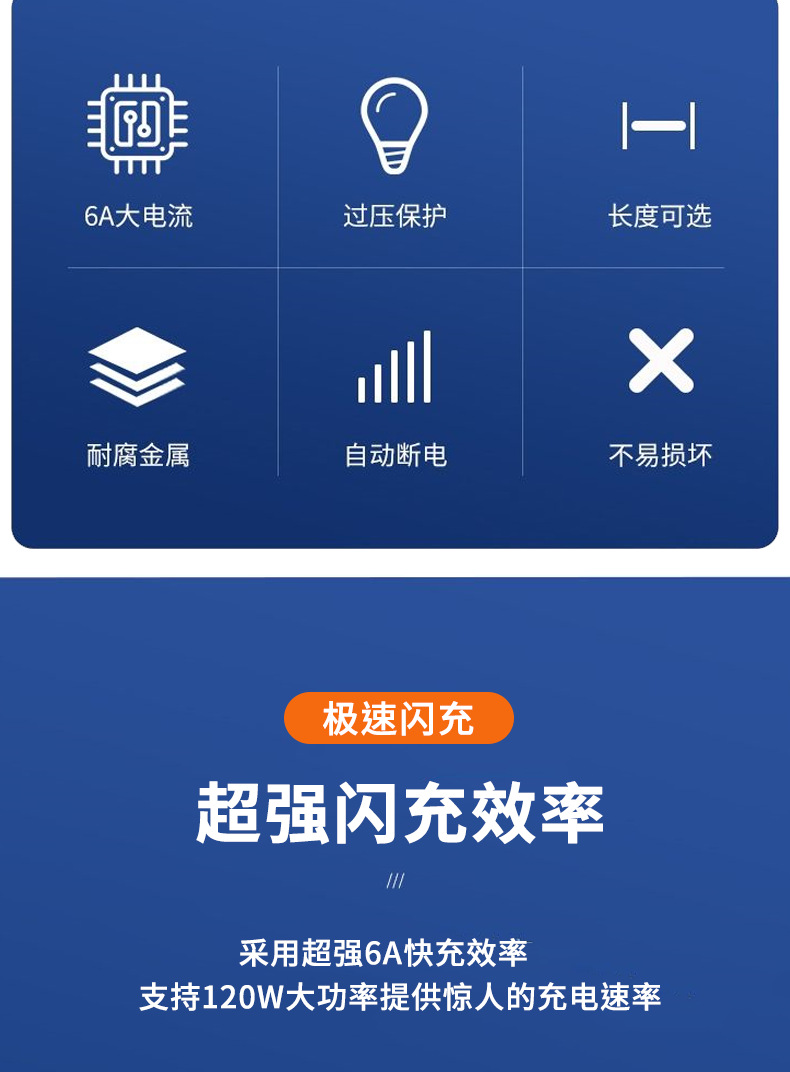 6A大电流

过压保护

长度可选

耐腐金属

自动断电

不易损坏

极速闪充

超强闪充效率

///

采用超强6A快充效率
支持120W大功率提供惊人的充电速率