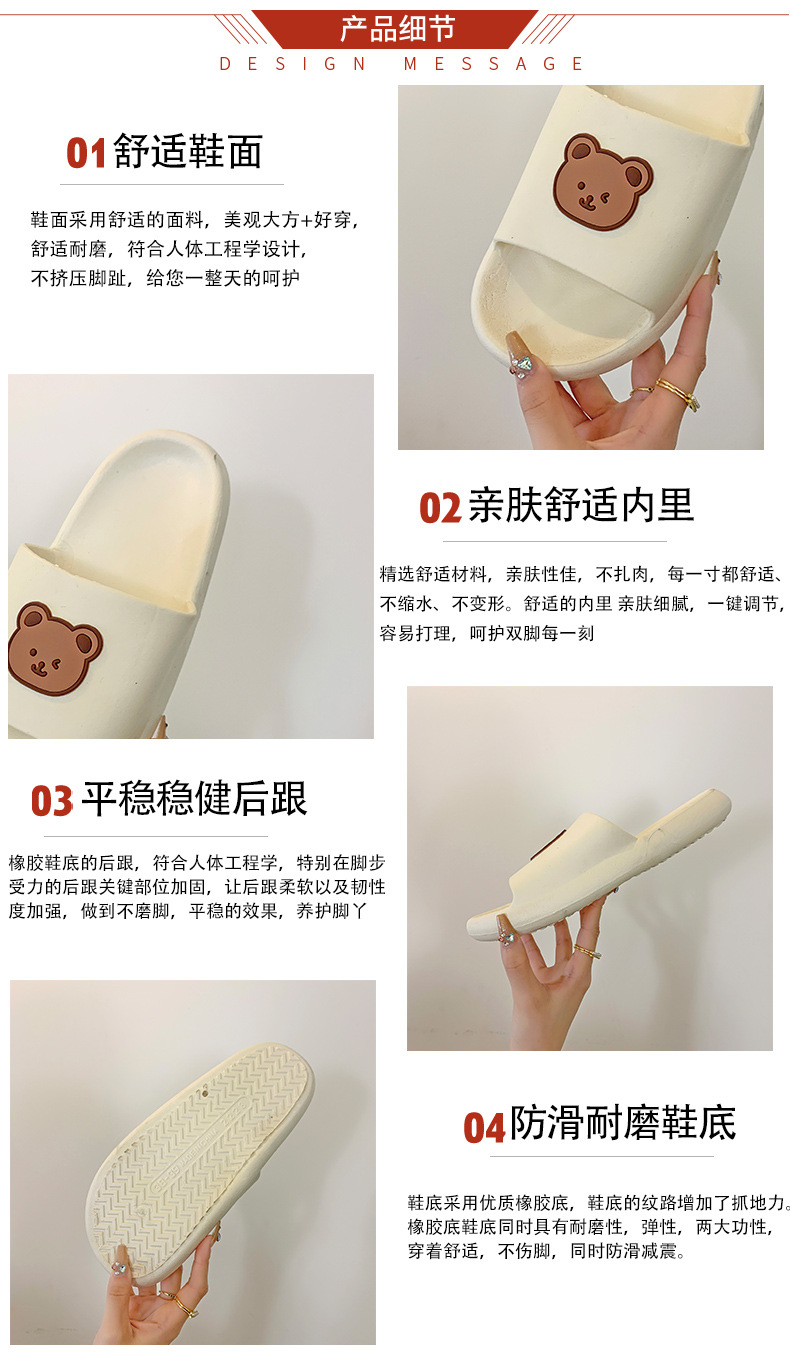 产品细节
DESIGN MESSAGE

01 舒适鞋面

鞋面采用舒适的面料，美观大方+好穿，舒适耐磨，符合人体工程学设计，不挤压脚趾，给您一整天的呵护

02 亲肤舒适内里

精选舒适材料，亲肤性佳，不扎肉，每一寸都舒适、不缩水、不变形。舒适的内里 亲肤细腻，一键调节，容易打理，呵护双脚每一刻

03 平稳稳健后跟

橡胶鞋底的后跟，符合人体工程学，特别在脚步受力的后跟关键部位加固，让后跟柔软以及韧性度加强，做到不磨脚，平稳的效果，养护脚丫

04 防滑耐磨鞋底

鞋底采用优质橡胶底，鞋底的纹路增加了抓地力。橡胶底鞋底同时具有耐磨性，弹性，两大功性，穿着舒适，不伤脚，同时防滑减震。