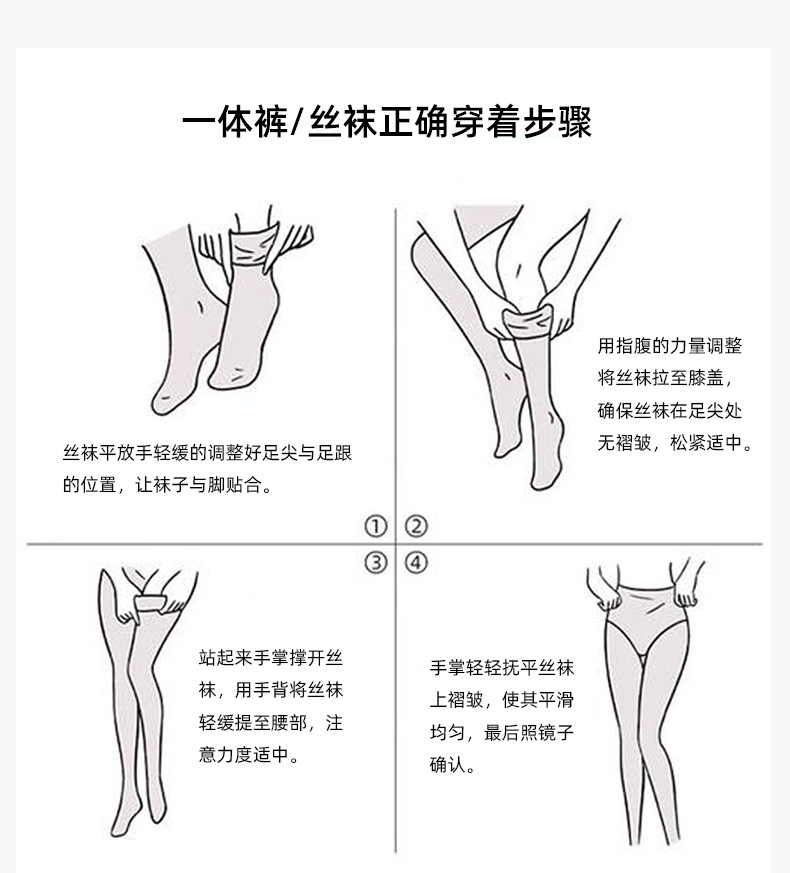 一体裤/丝袜正确穿着步骤

丝袜平放手轻缓的调整好足尖与足跟的位置，让袜子与脚贴合。

用指腹的力量调整将丝袜拉至膝盖，确保丝袜在足尖处无褶皱，松紧适中。

① ②

③ ④

站起来手掌撑开丝袜，用手背将丝袜轻缓提至腰部，注意力度适中。

手掌轻轻抚平丝袜上褶皱，使其平滑均匀，最后照镜子确认。