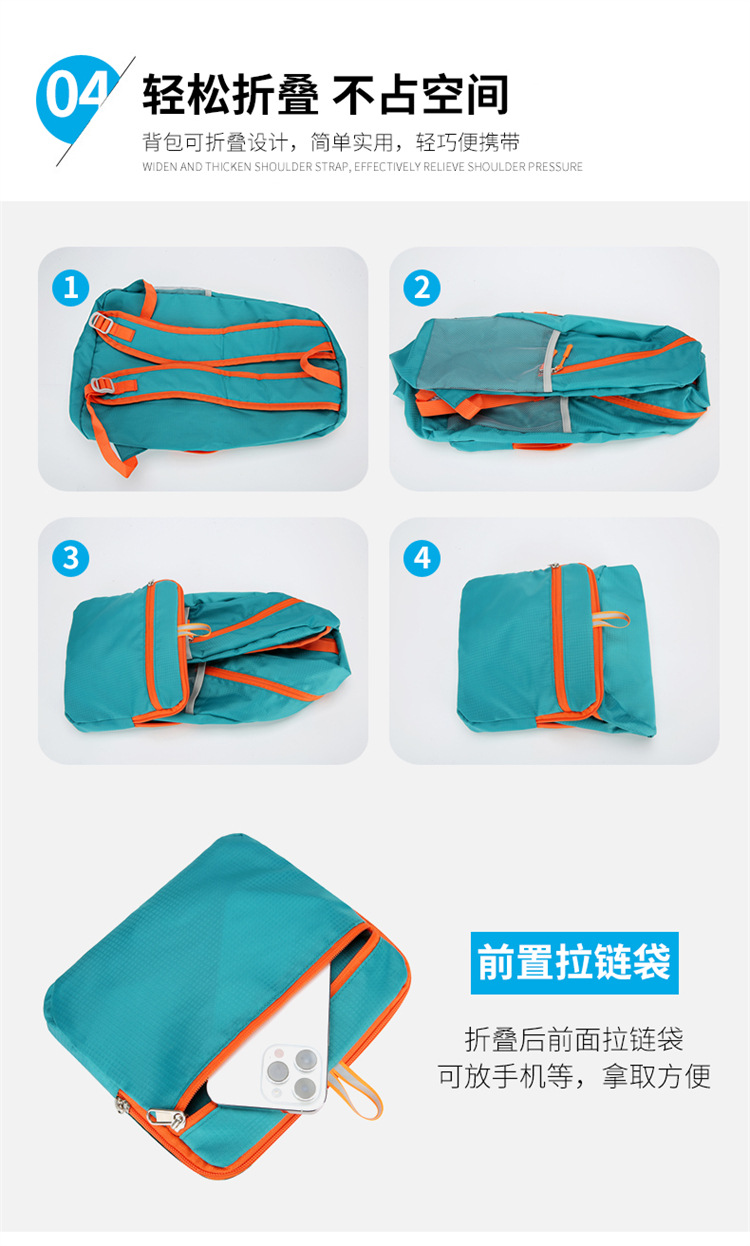 04 轻松折叠 不占空间

背包可折叠设计，简单实用，轻巧便携带

WIDEN AND THICKEN SHOULDER STRAP, EFFECTIVELY RELIEVE SHOULDER PRESSURE

1

2

3

4

前置拉链袋

折叠后前面拉链袋
可放手机等，拿取方便