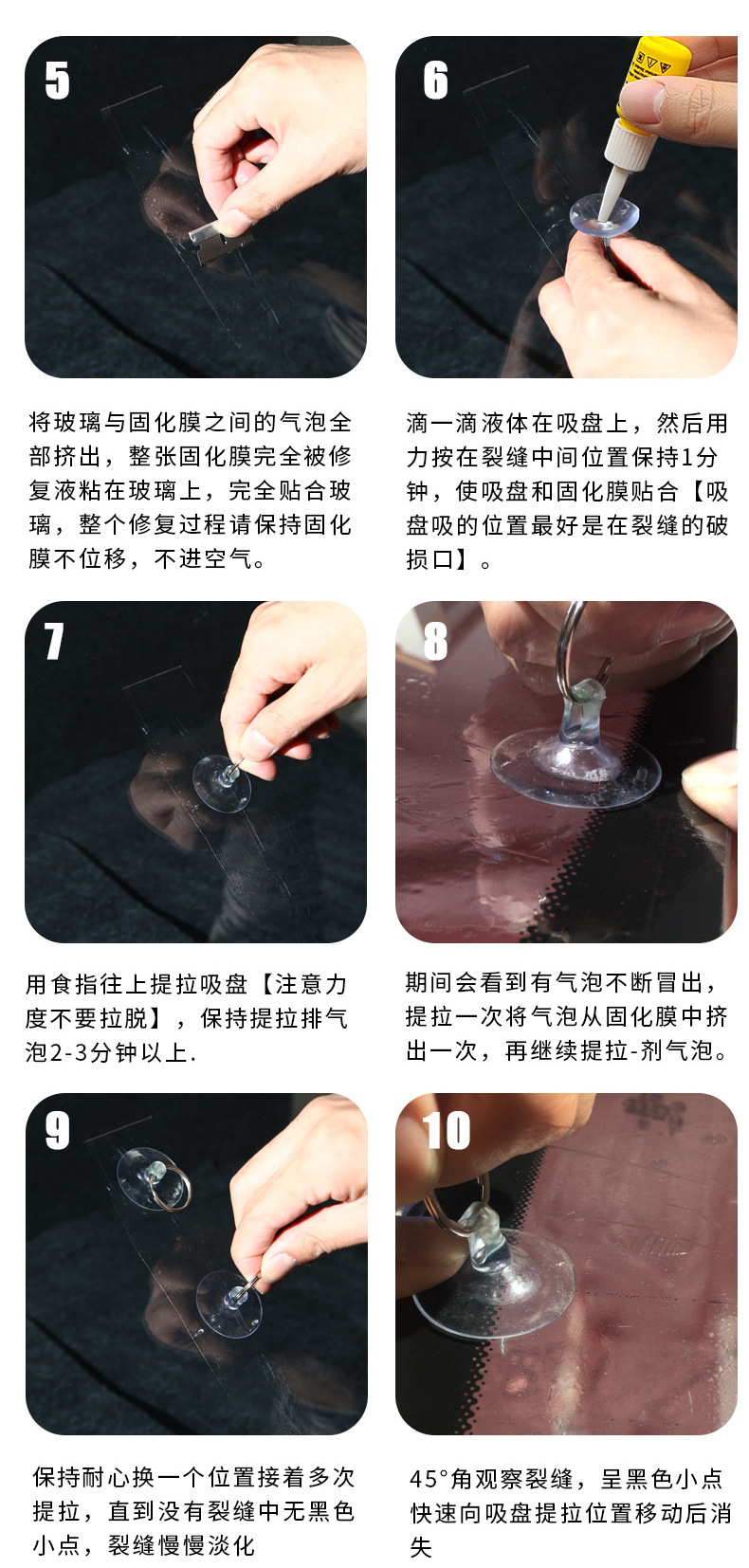 5

将玻璃与固化膜之间的气泡全部挤出，整张固化膜完全被修复液粘在玻璃上，完全贴合玻璃，整个修复过程请保持固化膜不位移，不进空气。

6

滴一滴液体在吸盘上，然后用力按在裂缝中间位置保持1分钟，使吸盘和固化膜贴合【吸盘吸的位置最好是在裂缝的破损口】。

7

用食指往上提拉吸盘【注意力度不要拉脱】，保持提拉排气泡2-3分钟以上.

8

期间会看到有气泡不断冒出，提拉一次将气泡从固化膜中挤出一次，再继续提拉-剂气泡。

9

保持耐心换一个位置接着多次提拉，直到没有裂缝中无黑色小点，裂缝慢慢淡化

10

45°角观察裂缝，呈黑色小点快速向吸盘提拉位置移动后消失