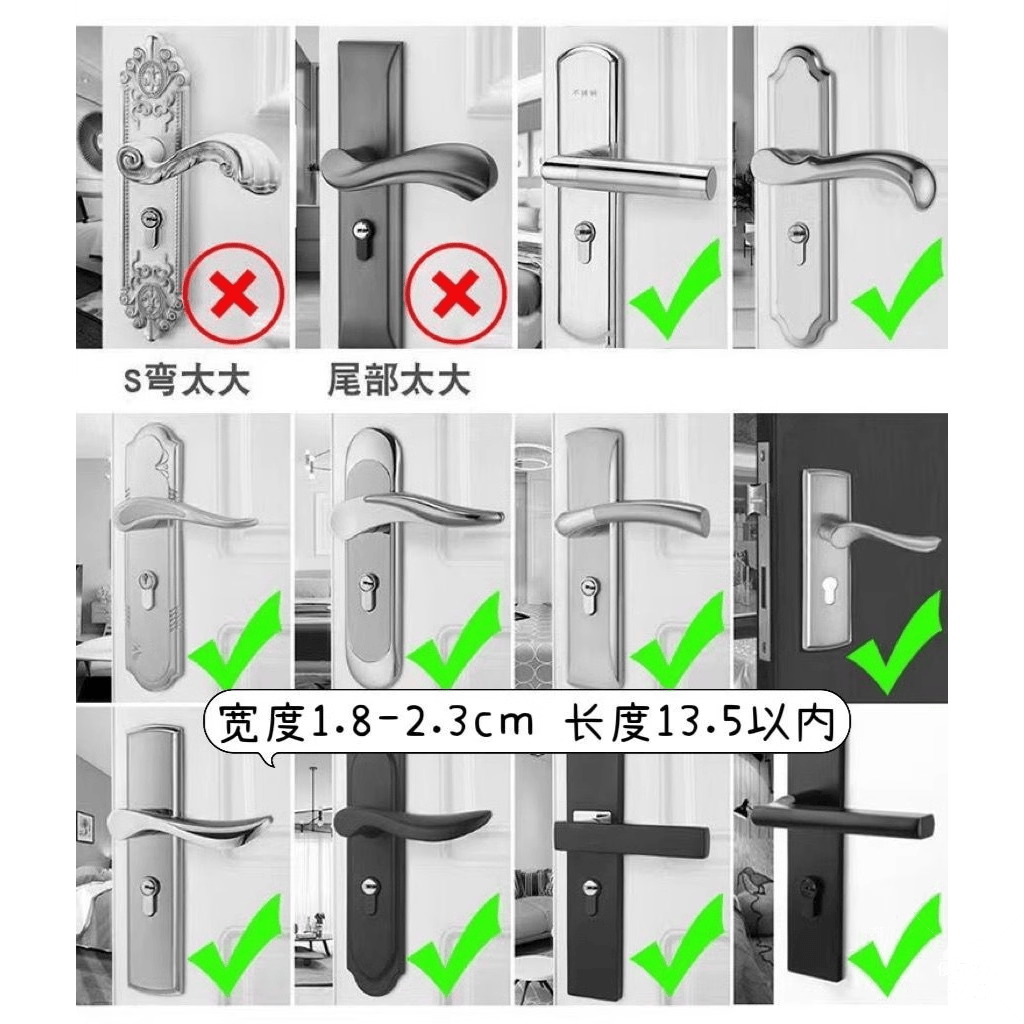 S弯太大

尾部太大

宽度1.8-2.3cm 长度13.5以内