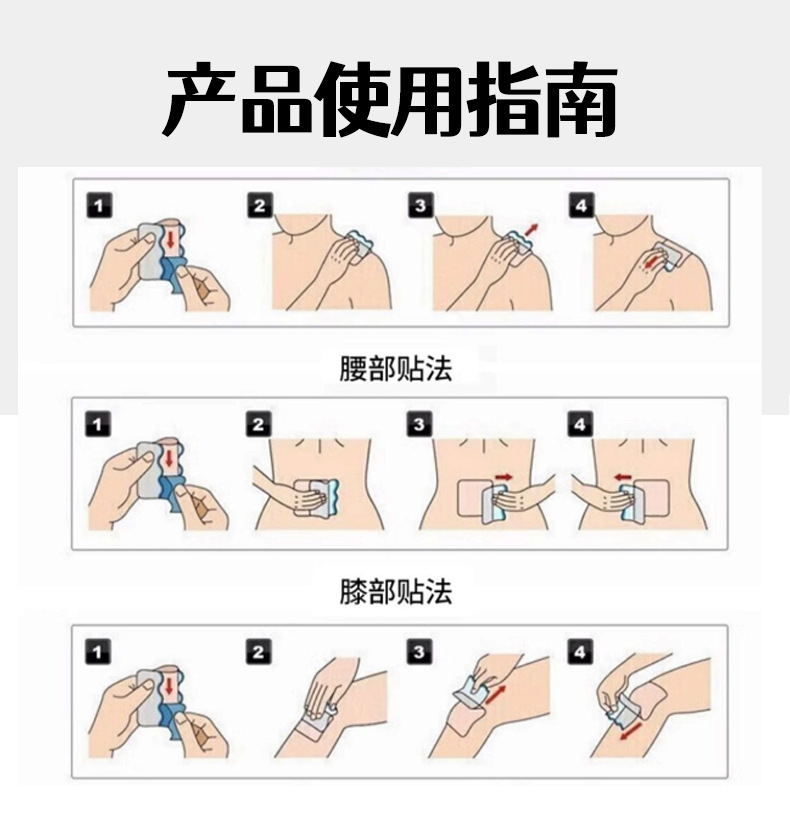 产品使用指南

1 2 3 4

腰部贴法

1 2 3 4

膝部贴法

1 2 3 4