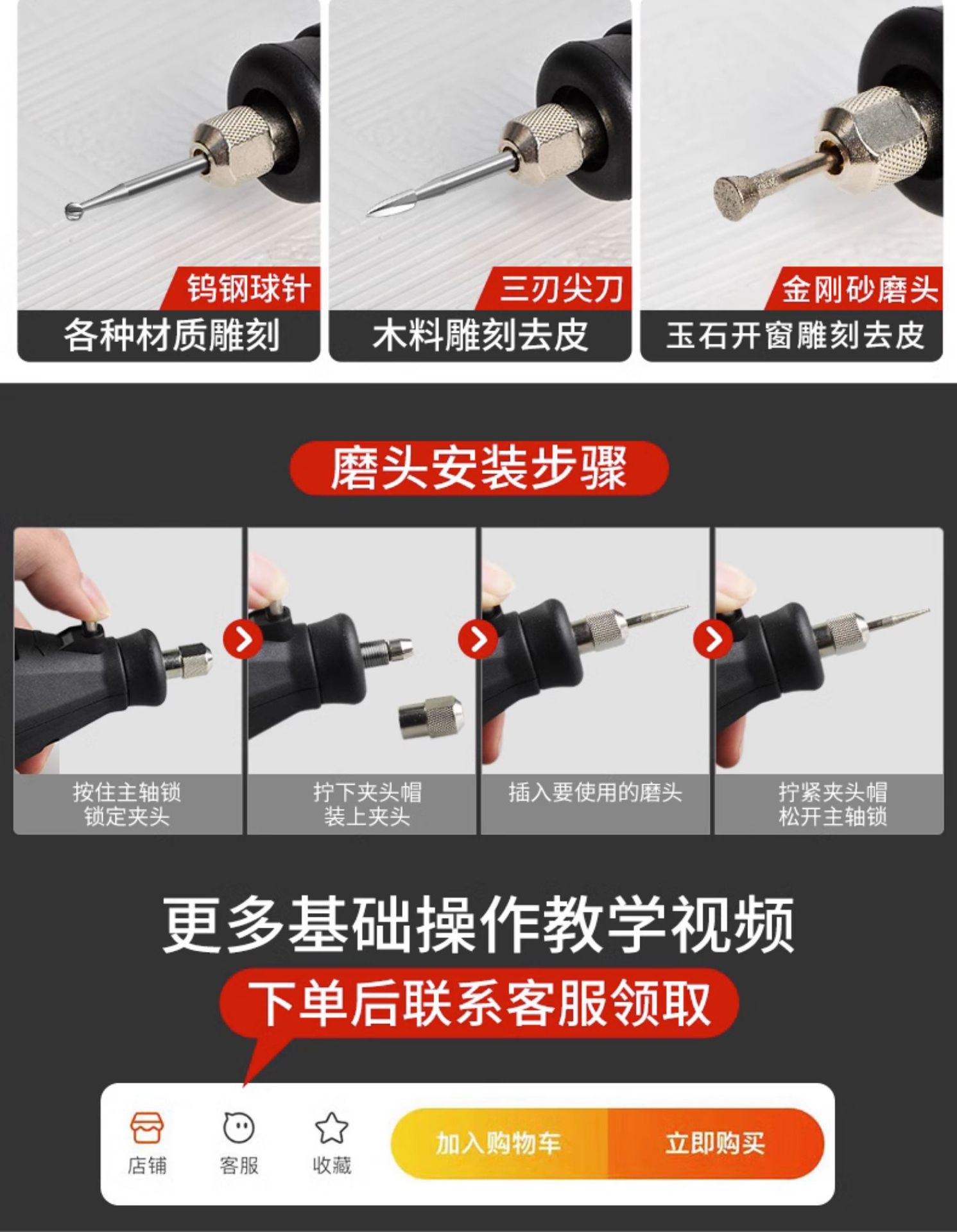 钨钢球针
各种材质雕刻

三刃尖刀
木料雕刻去皮

金刚砂磨头
玉石开窗雕刻去皮

磨头安装步骤

按住主轴锁
锁定夹头

拧下夹头帽
装上夹头

插入要使用的磨头

拧紧夹头帽
松开主轴锁

更多基础操作教学视频

下单后联系客服领取

店铺 客服 收藏 加入购物车 立即购买