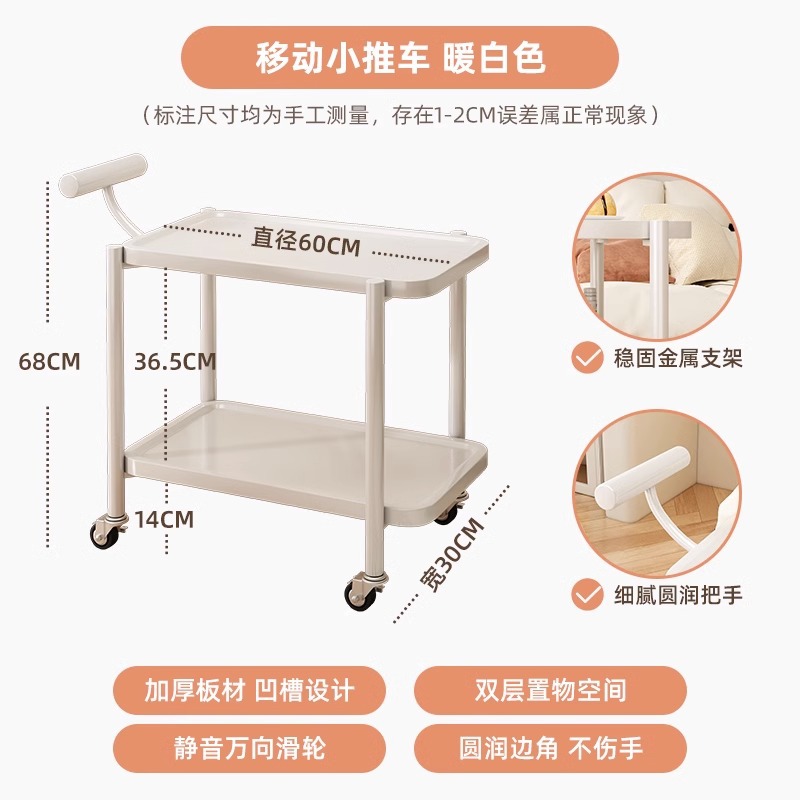 移动小推车 暖白色

（标注尺寸均为手工测量，存在1-2CM误差属正常现象）

直径60CM

68CM

36.5CM

14CM

宽30CM

稳固金属支架

细腻圆润把手

加厚板材 凹槽设计

双层置物空间

静音万向滑轮

圆润边角 不伤手