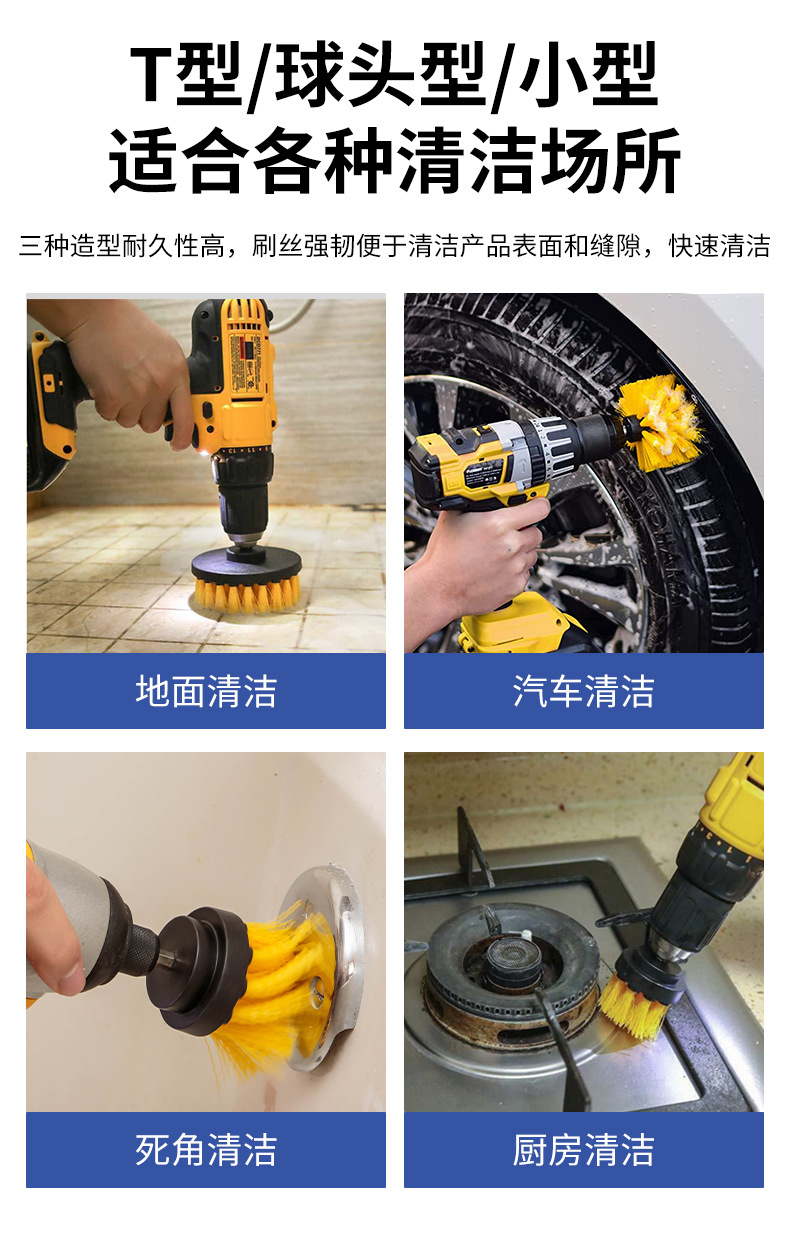 T型/球头型/小型
适合各种清洁场所

三种造型耐久性高，刷丝强韧便于清洁产品表面和缝隙，快速清洁

地面清洁

汽车清洁

死角清洁

厨房清洁