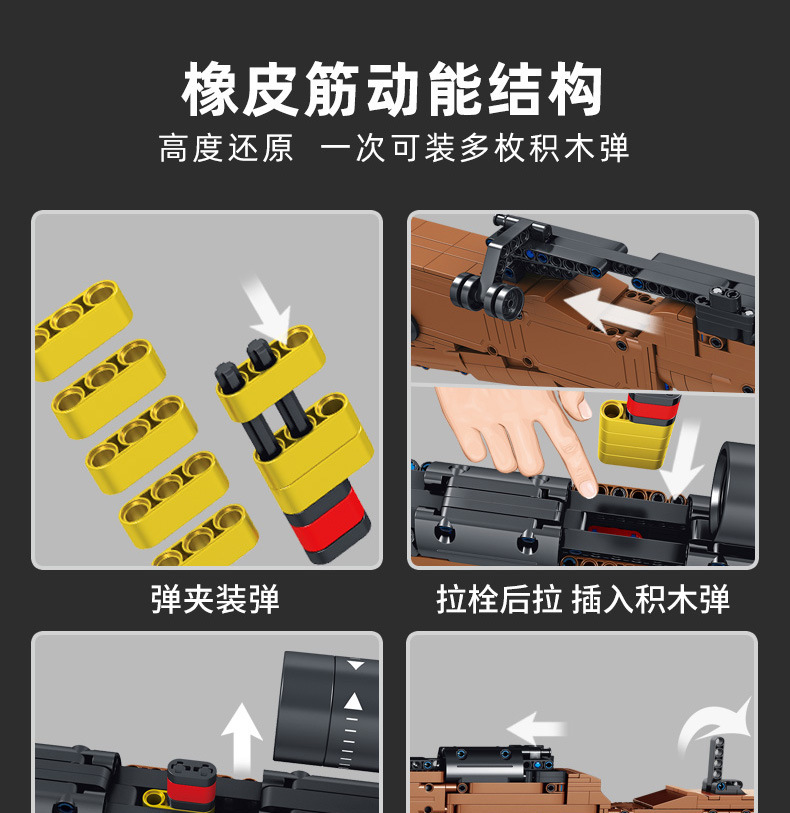 橡皮筋动能结构

高度还原 一次可装多枚积木弹

弹夹装弹

拉栓后拉 插入积木弹