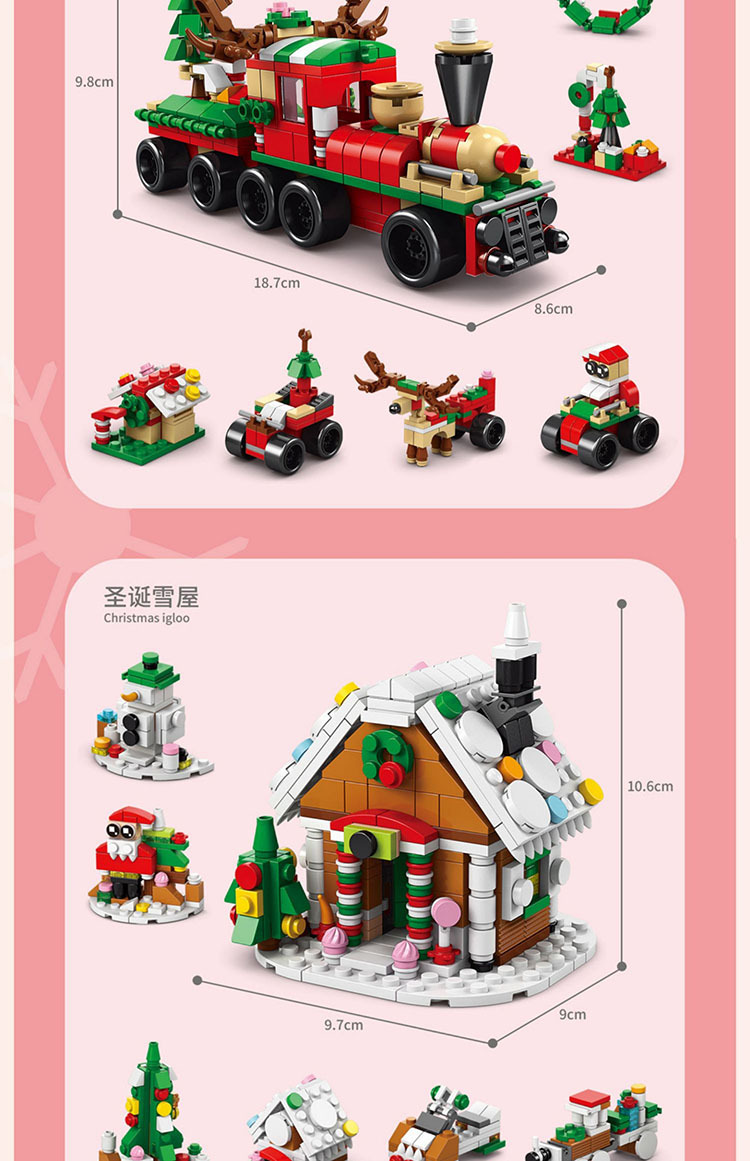 9.8cm

18.7cm

8.6cm

圣诞雪屋
Christmas igloo

10.6cm

9.7cm

9cm