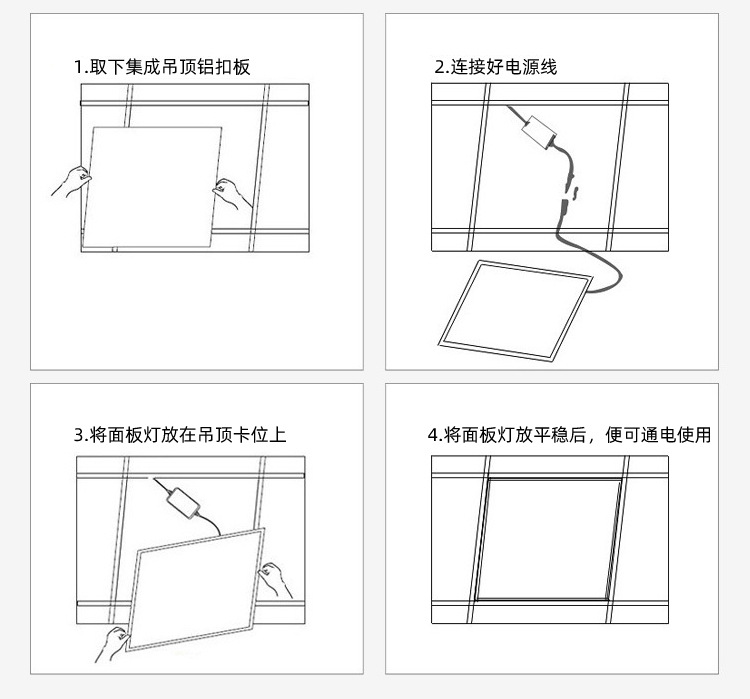 1.取下集成吊顶铝扣板

2.连接好电源线

3.将面板灯放在吊顶卡位上

4.将面板灯放平稳后，便可通电使用