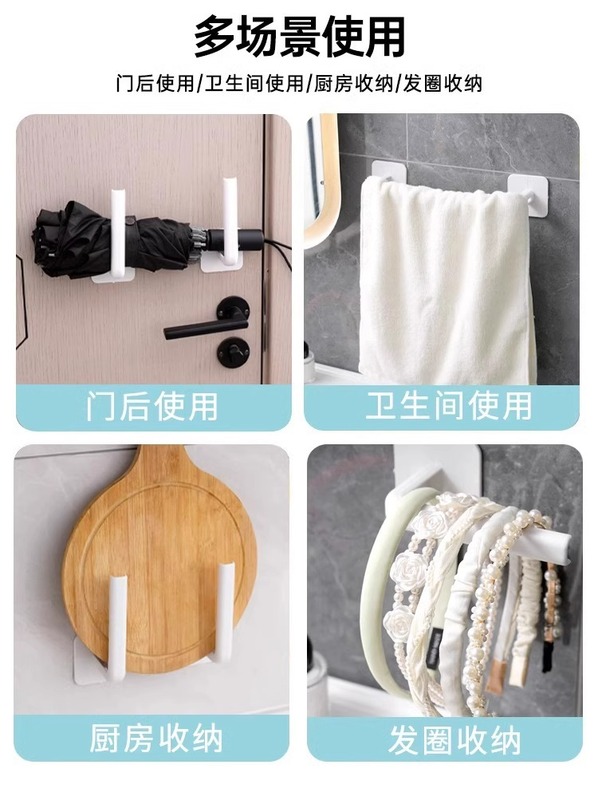 多场景使用

门后使用/卫生间使用/厨房收纳/发圈收纳

门后使用

卫生间使用

厨房收纳

发圈收纳