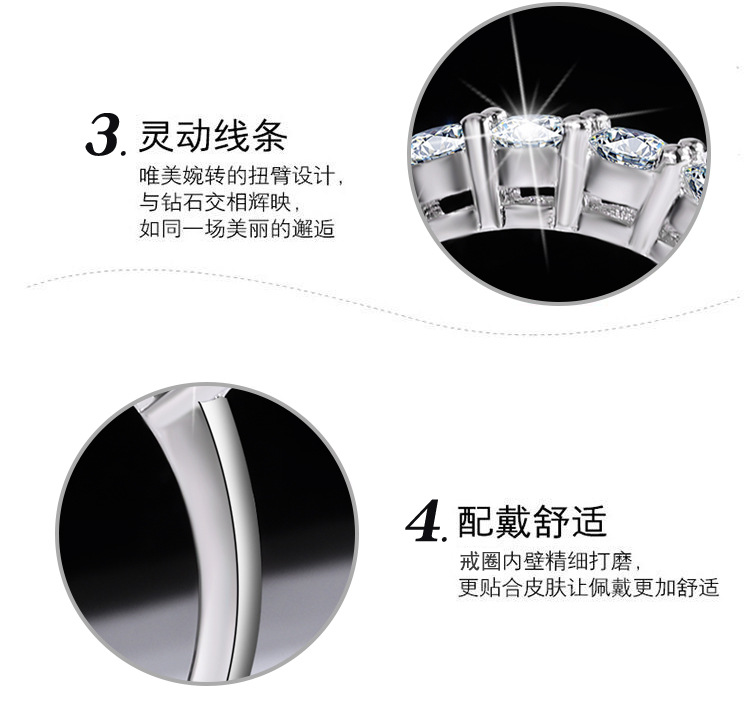 3. 灵动线条

唯美婉转的扭臂设计，
与钻石交相辉映，
如同一场美丽的邂逅

4. 配戴舒适

戒圈内壁精细打磨，
更贴合皮肤让佩戴更加舒适