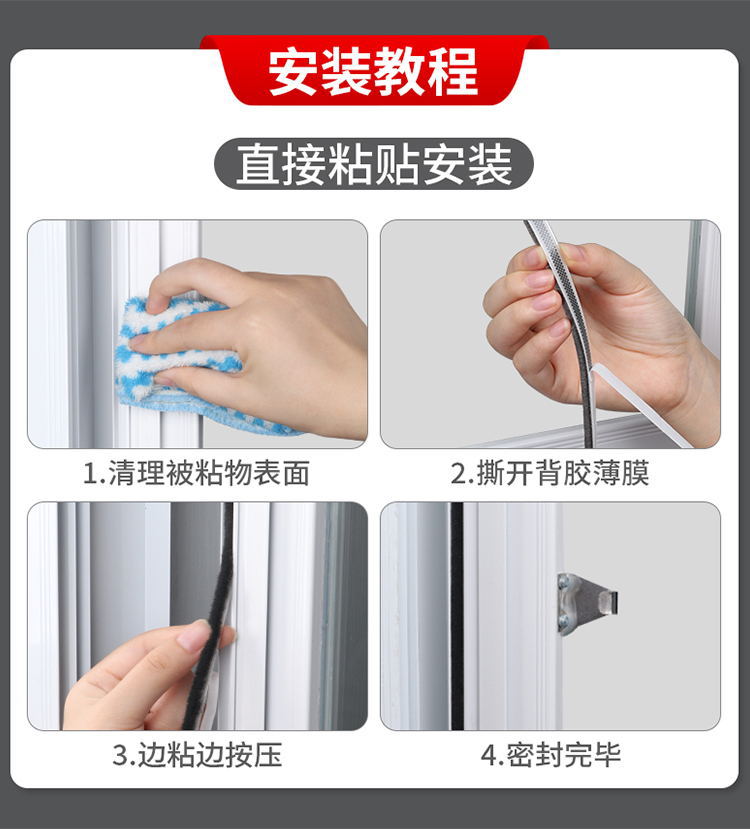 安装教程

直接粘贴安装

1.清理被粘物表面

2.撕开背胶薄膜

3.边粘边按压

4.密封完毕